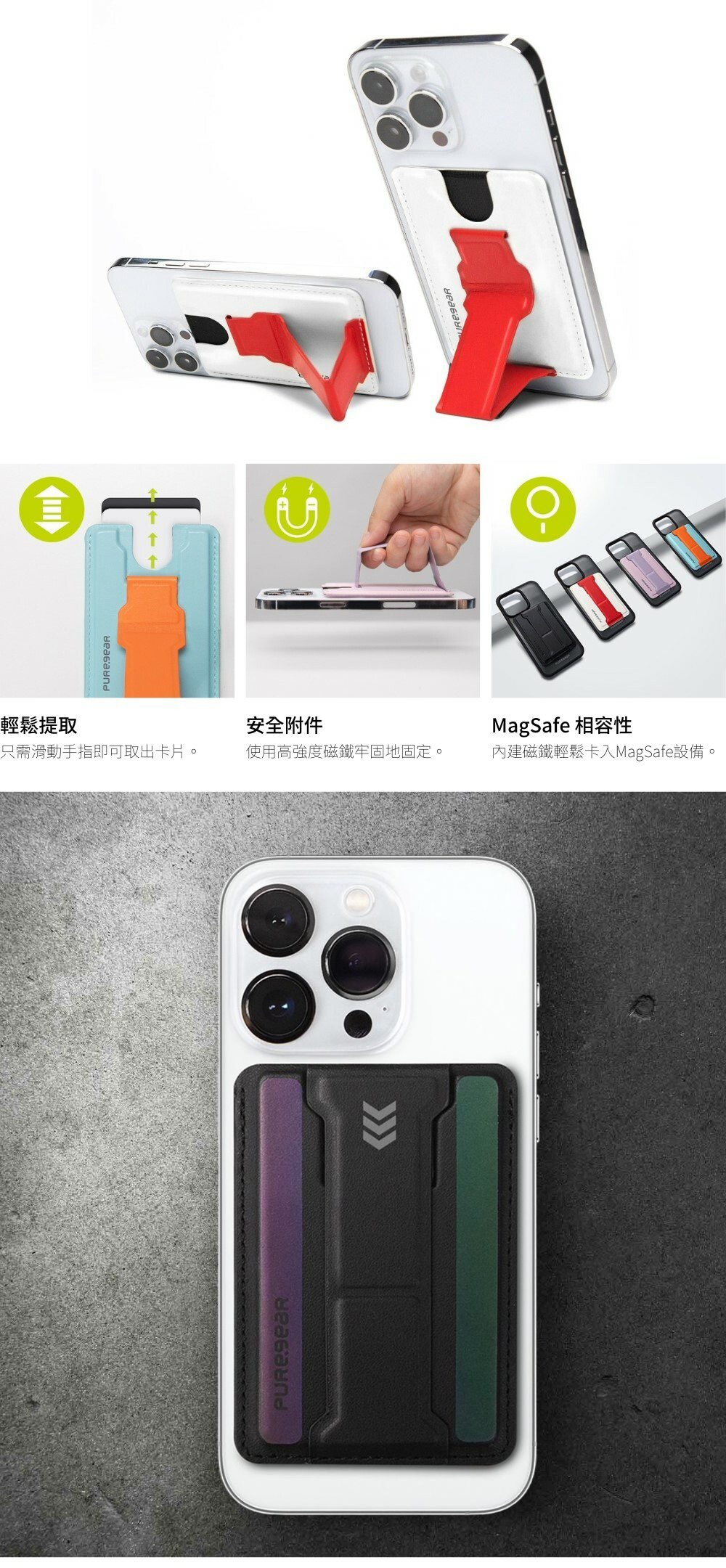 PUREGEAR

PUREGEAR

輕鬆提取
只需滑動手指即可取出卡片。

安全附件
使用高強度磁鐵牢固地固定。

MagSafe 相容性
內建磁鐵輕鬆卡入MagSafe設備。

PUREGEAR