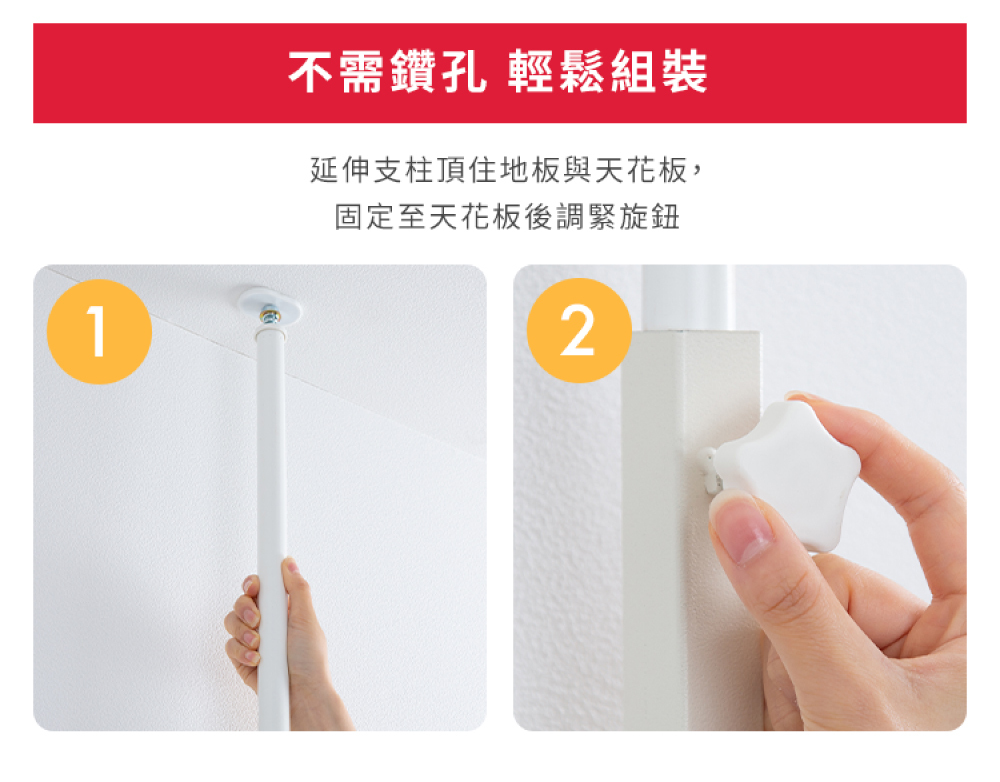 不需鑽孔 輕鬆組裝

延伸支柱頂住地板與天花板，
固定至天花板後調緊旋鈕

1

2