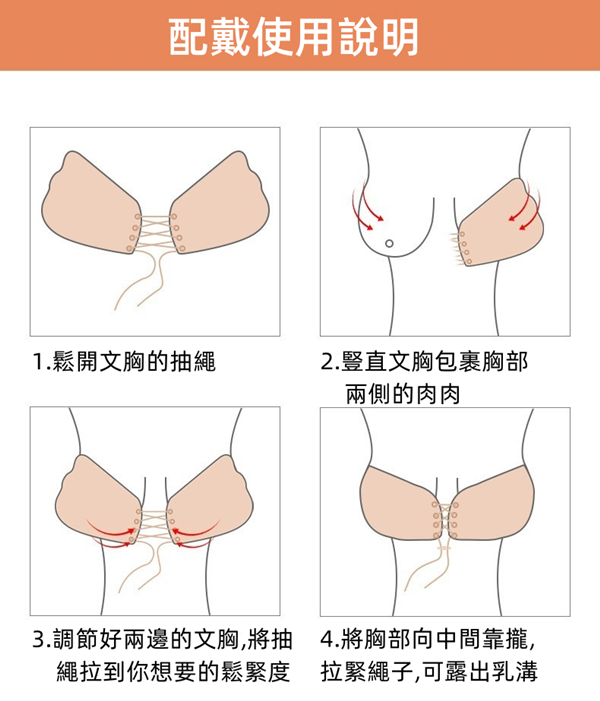 配戴使用說明

1.鬆開文胸的抽繩

2.豎直文胸包裹胸部兩側的肉肉

3.調節好兩邊的文胸,將抽繩拉到你想要的鬆緊度

4.將胸部向中間靠攏,拉緊繩子,可露出乳溝