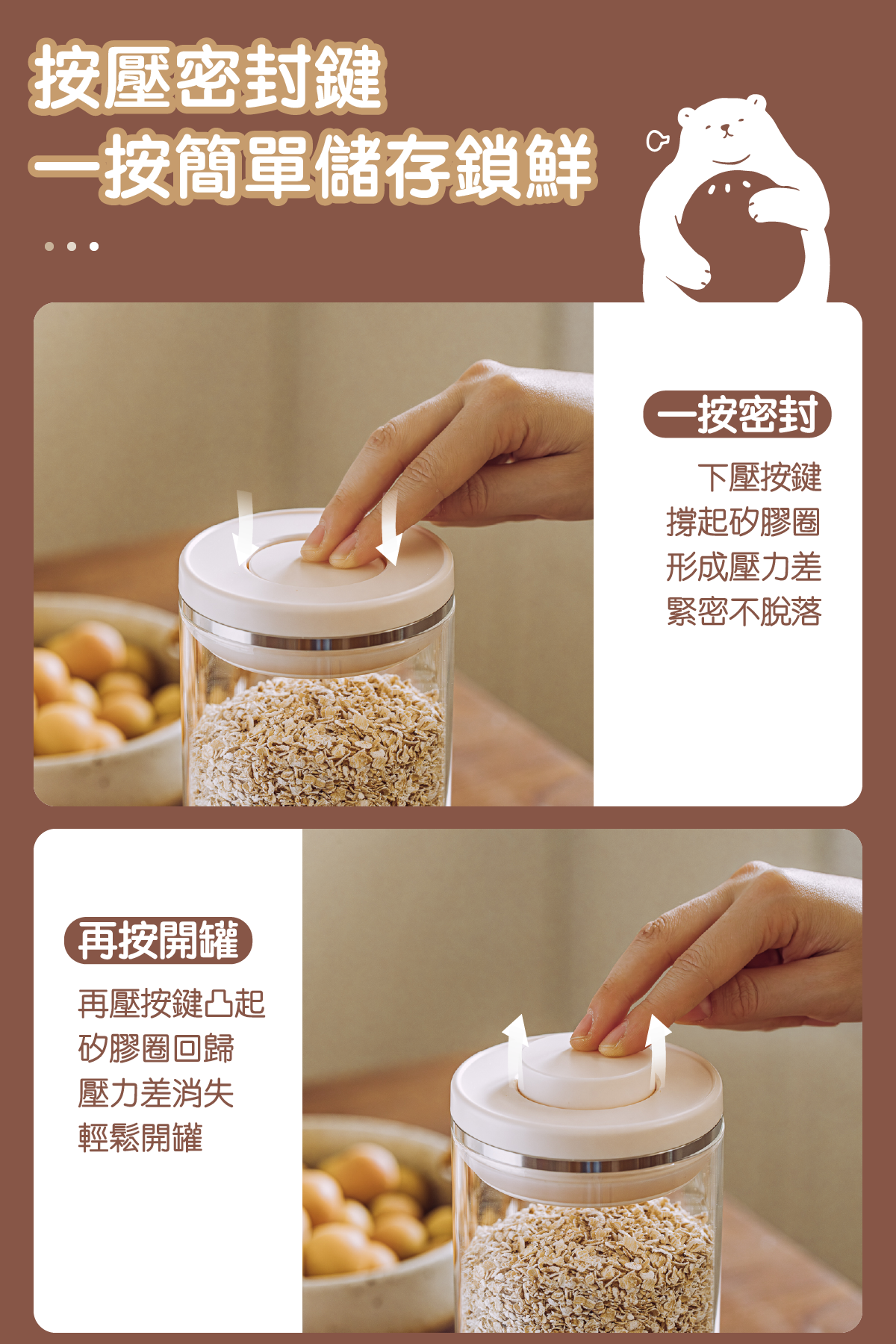 按壓密封鍵
一按簡單儲存鎖鮮

一按密封

下壓按鍵
撐起矽膠圈
形成壓力差
緊密不脫落

再按開罐

再壓按鍵凸起
矽膠圈回歸
壓力差消失
輕鬆開罐