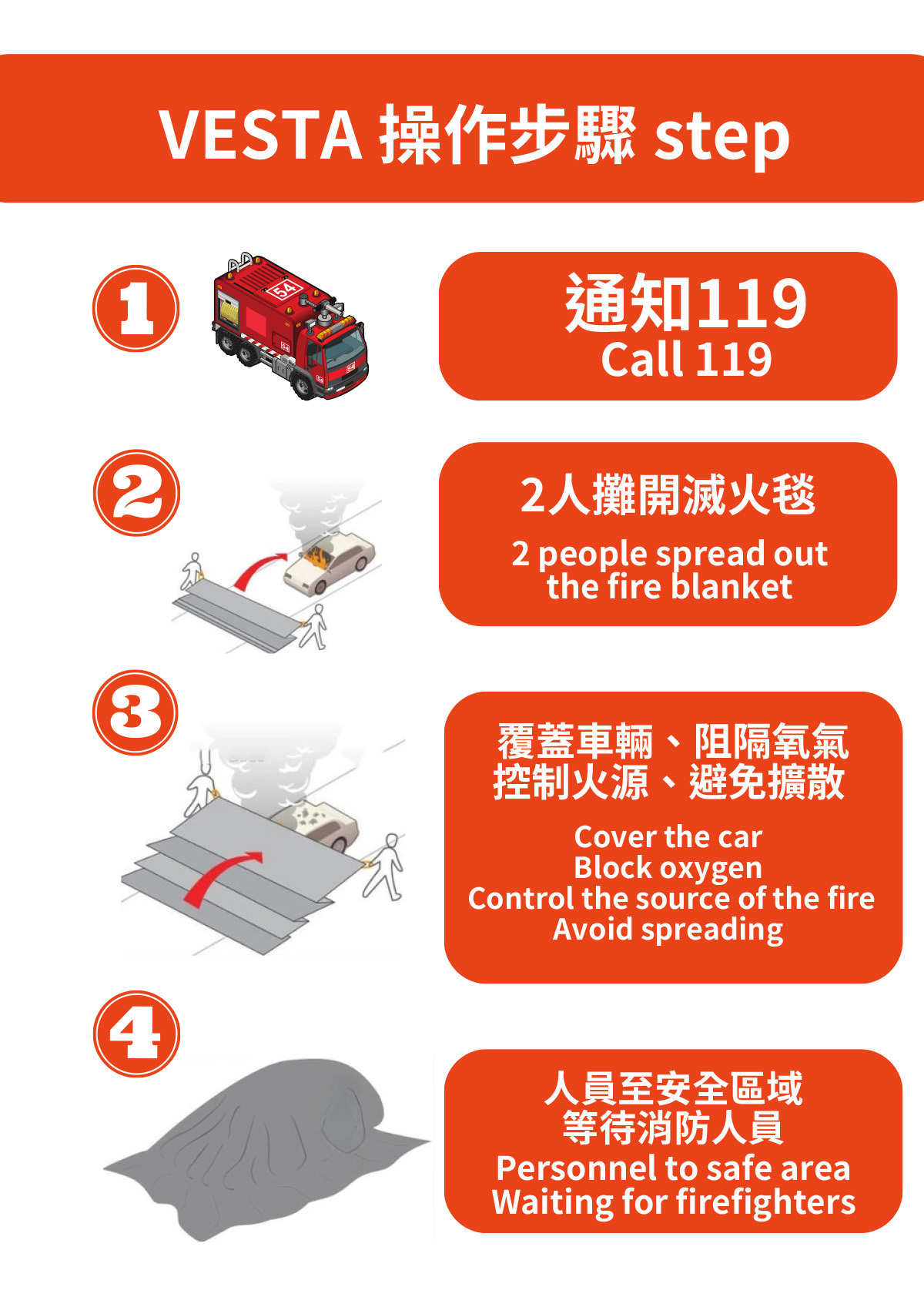 VESTA 操作步驟 step

1

54

通知119
Call 119

2

2人攤開滅火毯

2 people spread out the fire blanket

3

覆蓋車輛、阻隔氧氣
控制火源、避免擴散

Cover the car
Block oxygen
Control the source of the fire
Avoid spreading

4

人員至安全區域
等待消防人員
Personnel to safe area
Waiting for firefighters