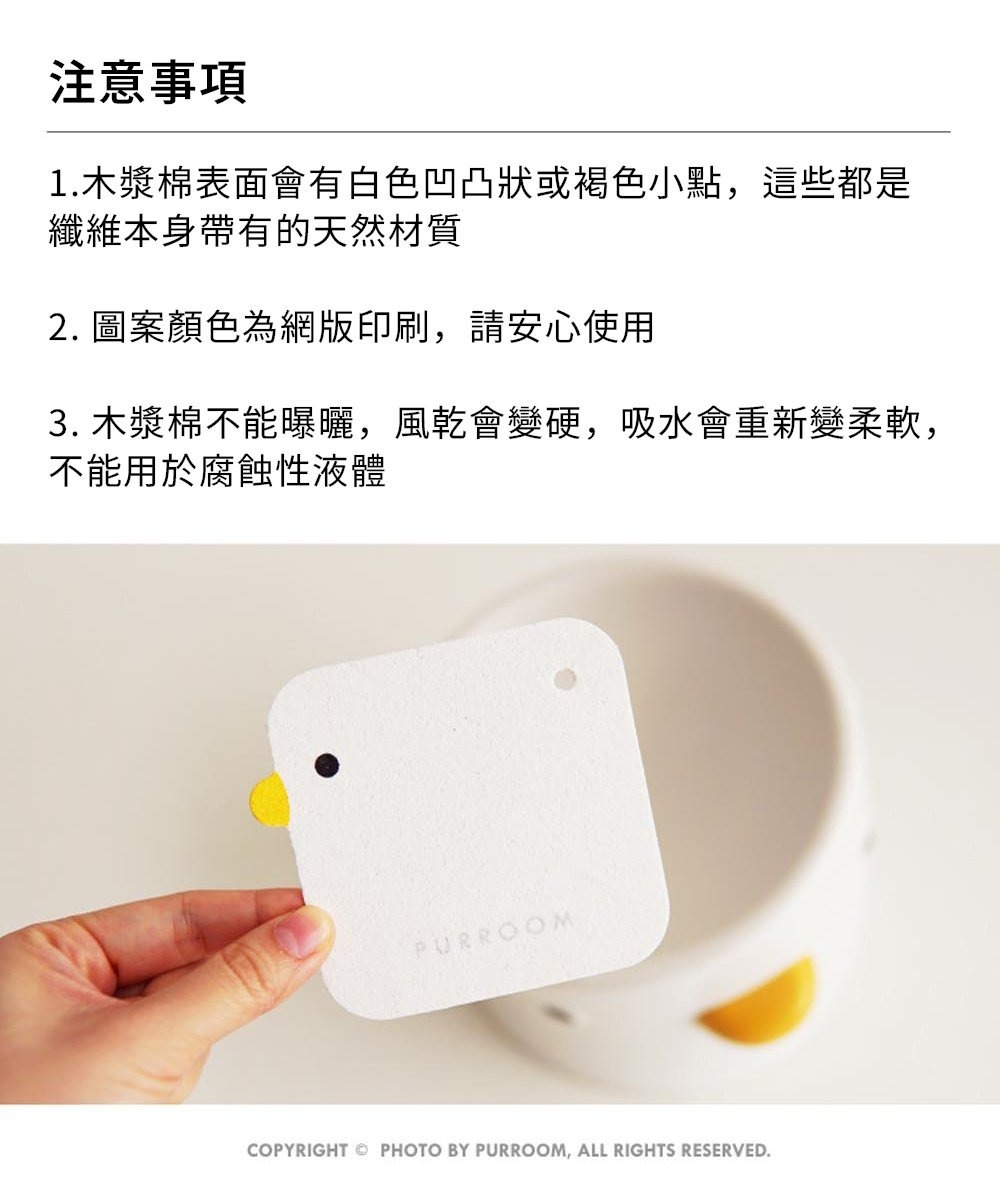 注意事項

1.木漿棉表面會有白色凹凸狀或褐色小點，這些都是纖維本身帶有的天然材質

2. 圖案顏色為網版印刷，請安心使用

3. 木漿棉不能曝曬，風乾會變硬，吸水會重新變柔軟，不能用於腐蝕性液體

PURROOM

COPYRIGHT © PHOTO BY PURROOM, ALL RIGHTS RESERVED.