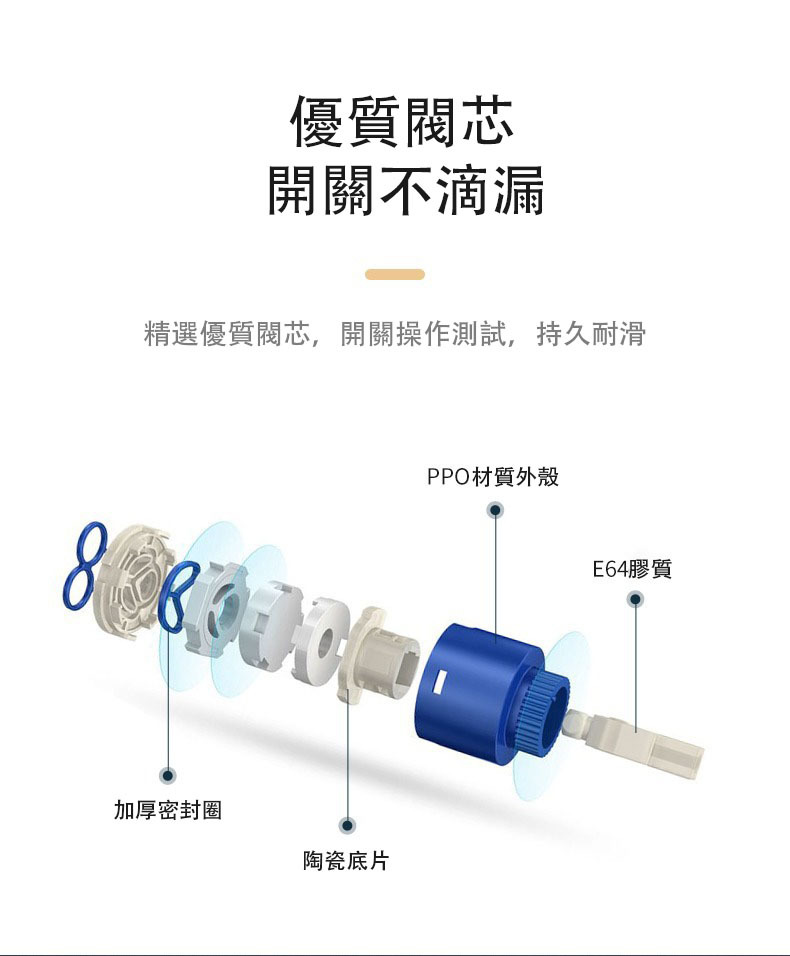 優質閥芯
開關不滴漏

精選優質閥芯，開關操作測試，持久耐滑

PPO材質外殼

E64膠質

加厚密封圈

陶瓷底片