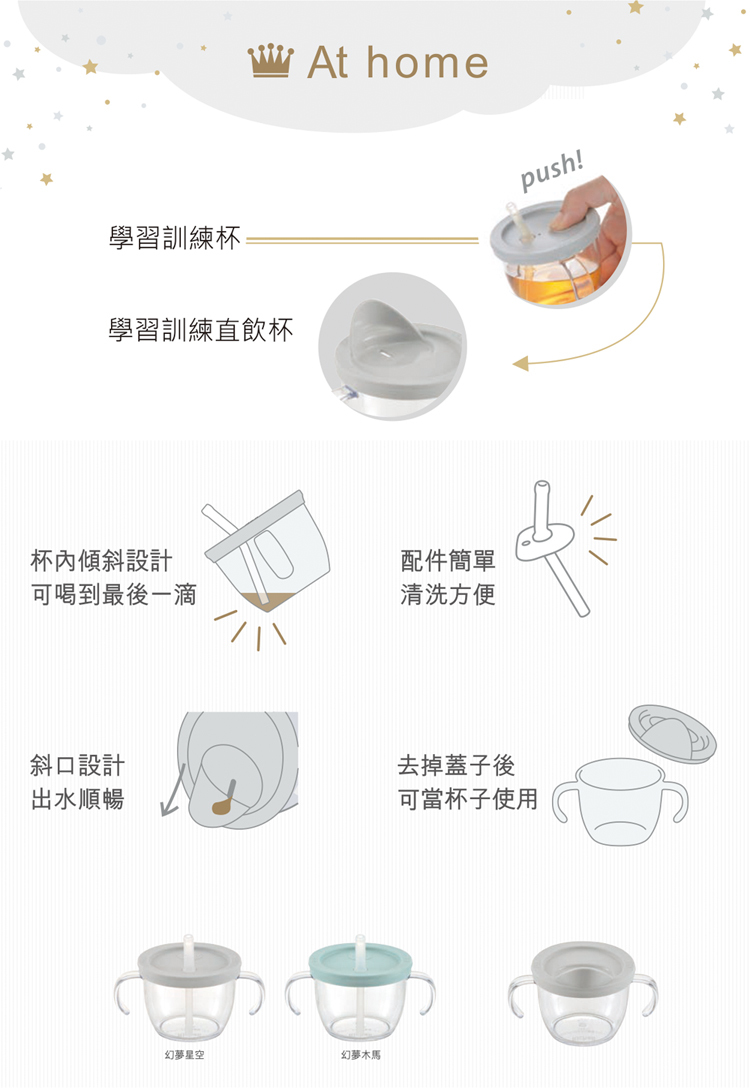 At home

push!

學習訓練杯

學習訓練直飲杯

杯內傾斜設計
可喝到最後一滴

配件簡單
清洗方便

斜口設計
出水順暢

去掉蓋子後
可當杯子使用

幻夢星空

幻夢木馬