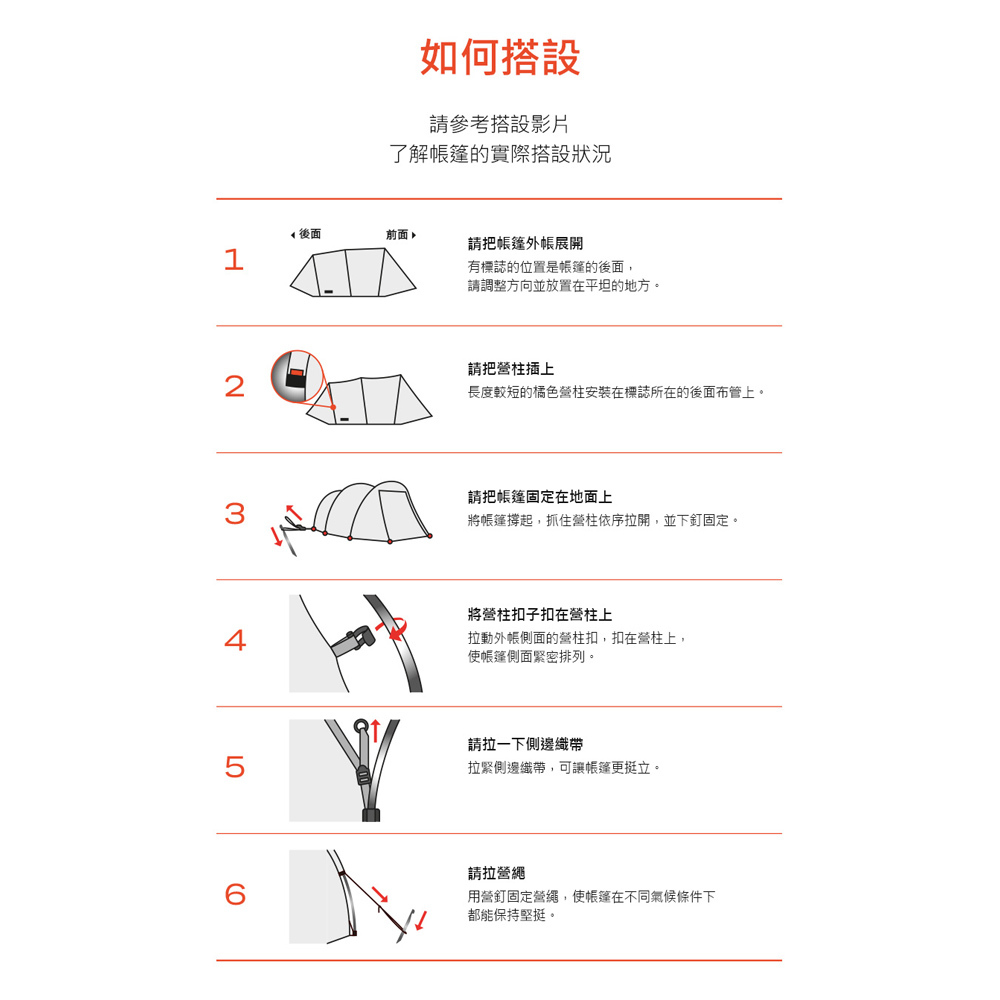 如何搭設

請參考搭設影片
了解帳篷的實際搭設狀況

1

◂ 後面

前面 ▸

請把帳篷外帳展開

有標誌的位置是帳篷的後面，
請調整方向並放置在平坦的地方。

2

請把營柱插上

長度較短的橘色營柱安裝在標誌所在的後面布管上。

3

請把帳篷固定在地面上

將帳篷撐起，抓住營柱依序拉開，並下釘固定。

4

將營柱扣子扣在營柱上

拉動外帳側面的營柱扣，扣在營柱上，
使帳篷側面緊密排列。

5

請拉一下側邊織帶

拉緊側邊織帶，可讓帳篷更挺立。

6

請拉營繩

用營釘固定營繩，使帳篷在不同氣候條件下
都能保持堅挺。