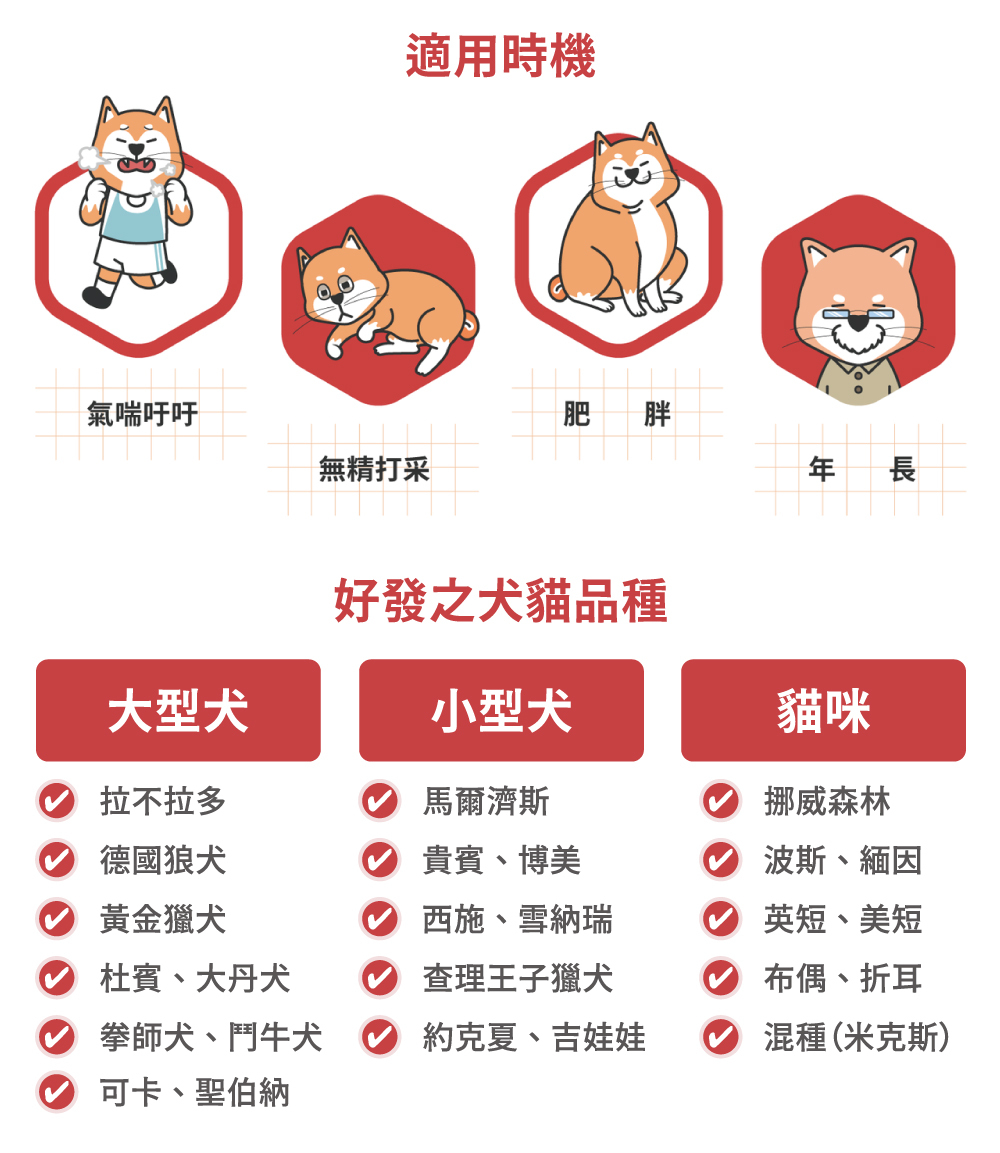 適用時機

氣喘吁吁

無精打采

肥 胖

年 長

好發之犬貓品種

大型犬

拉不拉多
德國狼犬
黃金獵犬
杜賓、大丹犬
拳師犬、鬥牛犬
可卡、聖伯納

小型犬

馬爾濟斯
貴賓、博美
西施、雪納瑞
查理王子獵犬
約克夏、吉娃娃

貓咪

挪威森林
波斯、緬因
英短、美短
布偶、折耳
混種(米克斯)