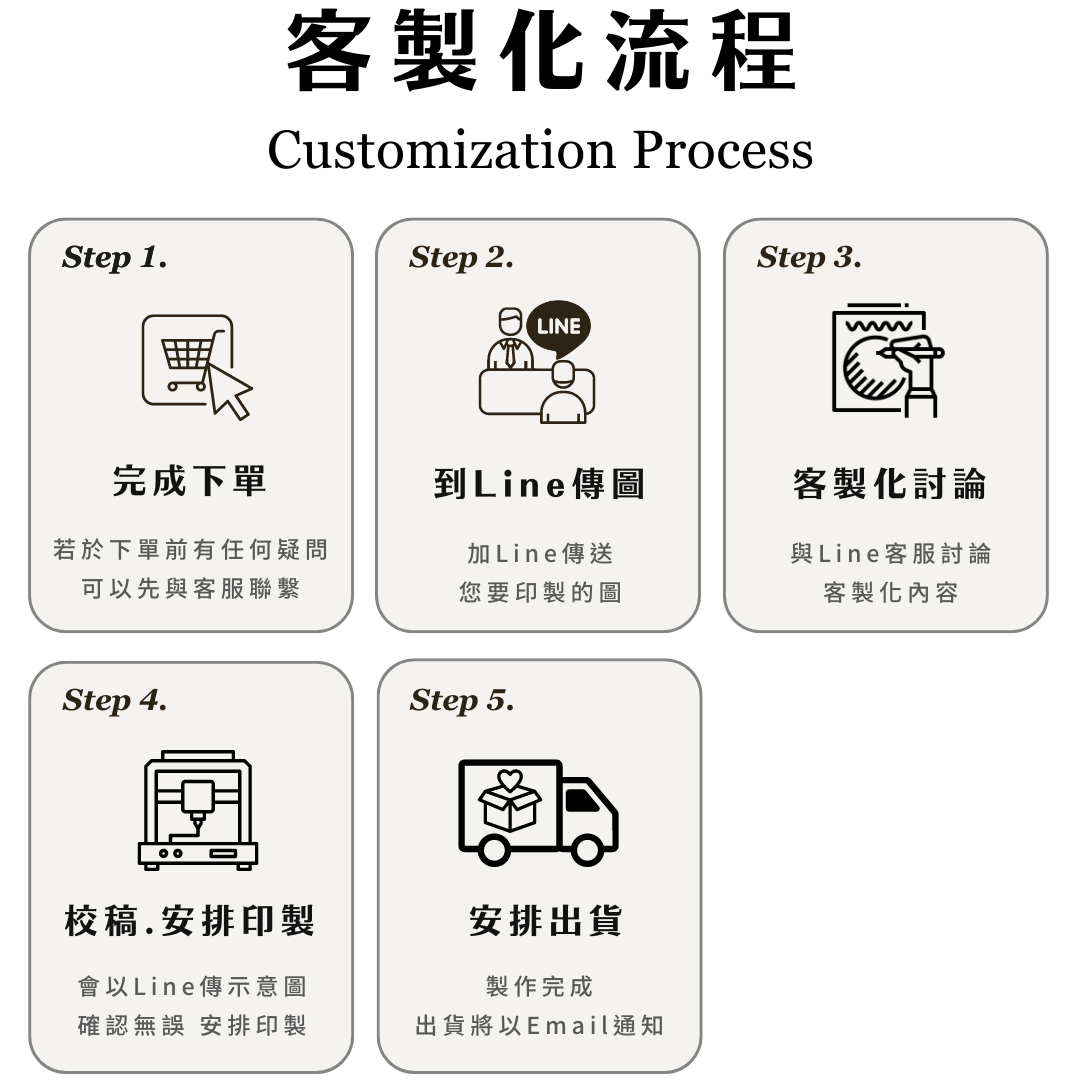 客製化流程

Customization Process

Step 1.

完成下單

若於下單前有任何疑問
可以先與客服聯繫

Step 2.

LINE

到Line傳圖

加Line傳送
您要印製的圖

Step 3.

客製化討論

與Line客服討論
客製化內容

Step 4.

校稿.安排印製

會以Line傳示意圖
確認無誤 安排印製

Step 5.

安排出貨

製作完成
出貨將以Email通知