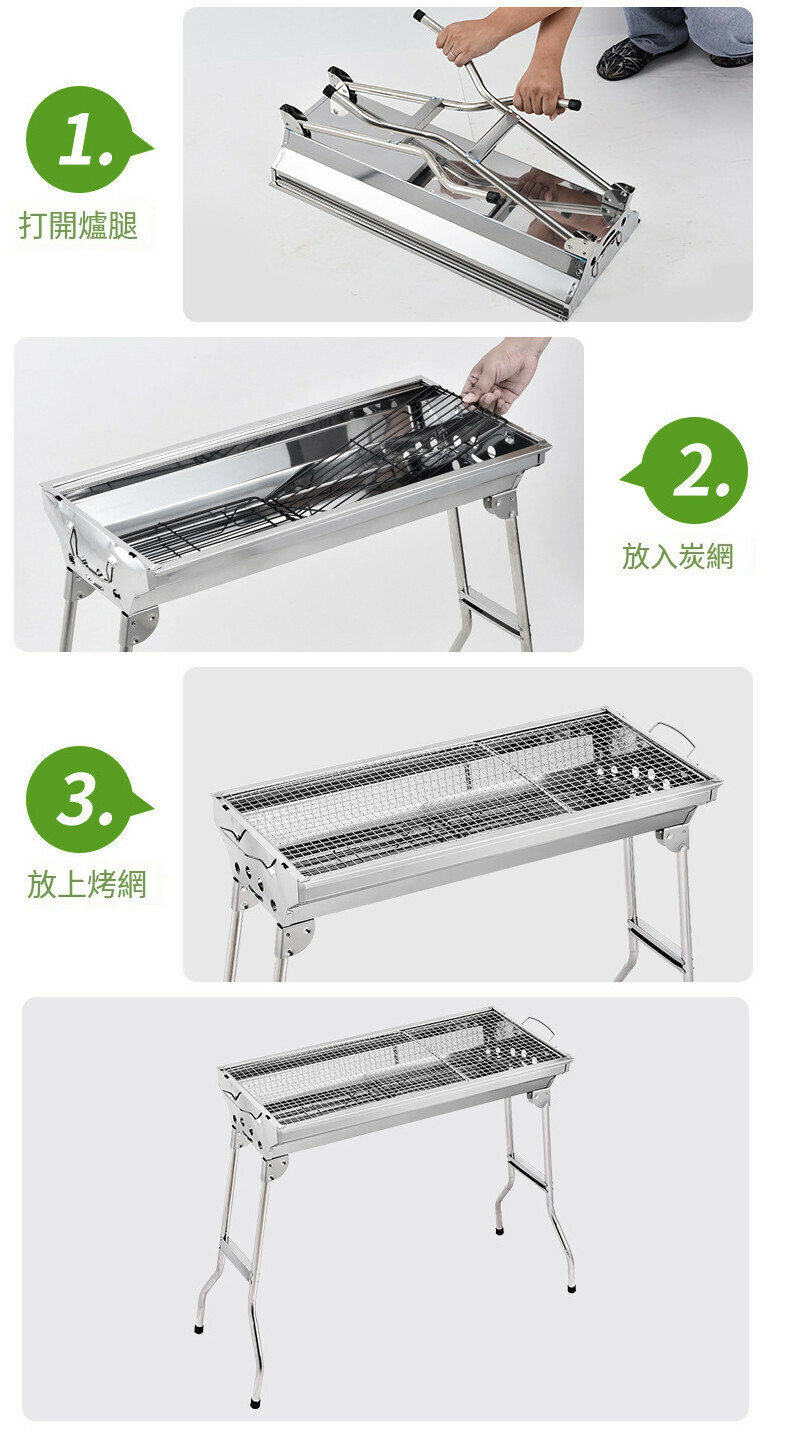 1.
打開爐腿

2.
放入炭網

3.
放上烤網