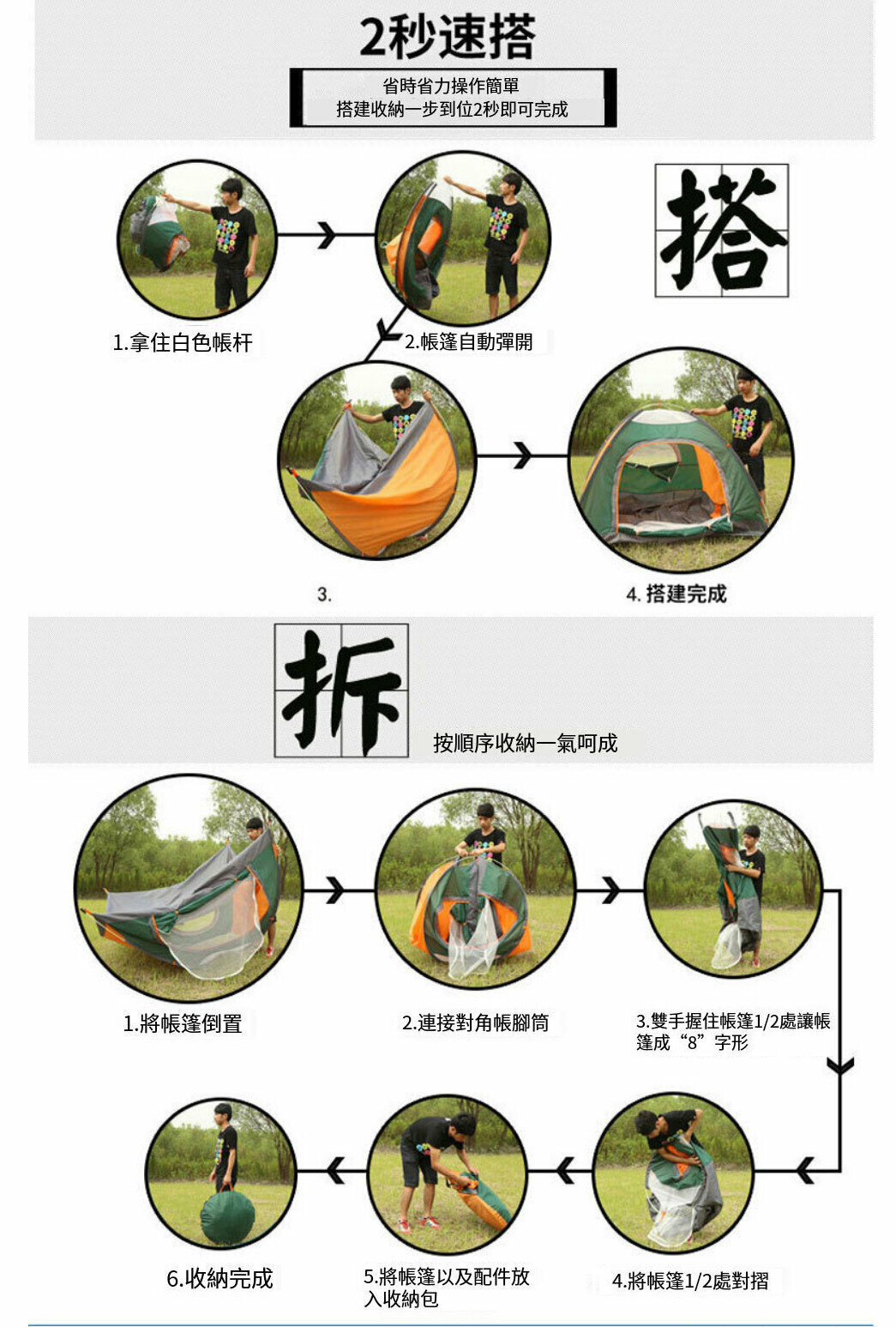 2秒速搭

省時省力操作簡單
搭建收納一步到位2秒即可完成

搭

1.拿住白色帳杆

2.帳篷自動彈開

3.

4. 搭建完成

拆

按順序收納一氣呵成

1.將帳篷倒置

2.連接對角帳腳筒

3.雙手握住帳篷1/2處讓帳篷成“8”字形

4.將帳篷1/2處對摺

5.將帳篷以及配件放入收納包

6.收納完成