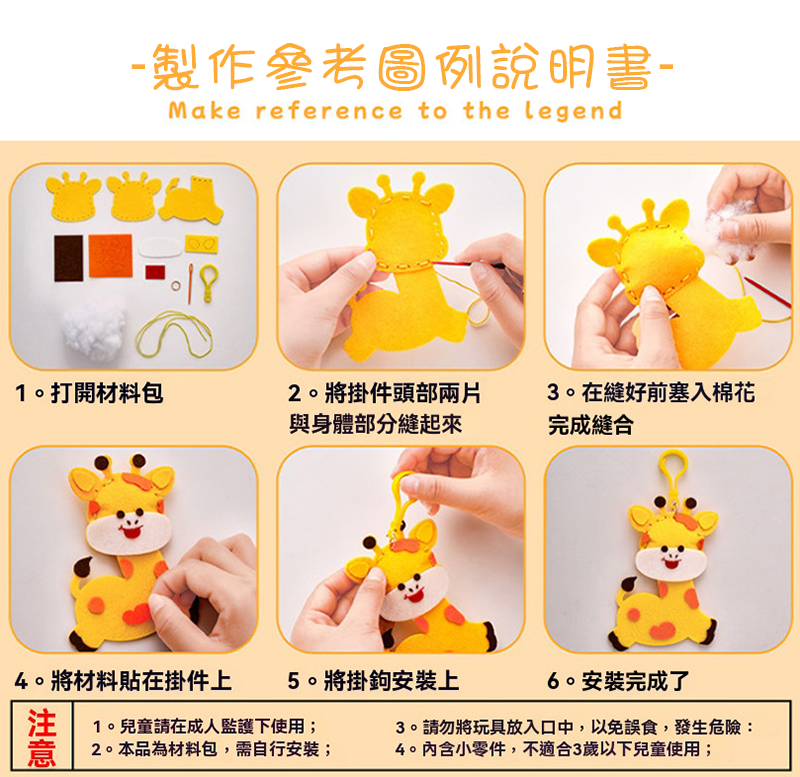 -製作參考圖例說明書-
Make reference to the legend

1。打開材料包

2。將掛件頭部兩片與身體部分縫起來

3。在縫好前塞入棉花完成縫合

4。將材料貼在掛件上

5。將掛鉤安裝上

6。安裝完成了

注意

1。兒童請在成人監護下使用；
2。本品為材料包，需自行安裝；

3。請勿將玩具放入口中，以免誤食，發生危險：
4。內含小零件，不適合3歲以下兒童使用；