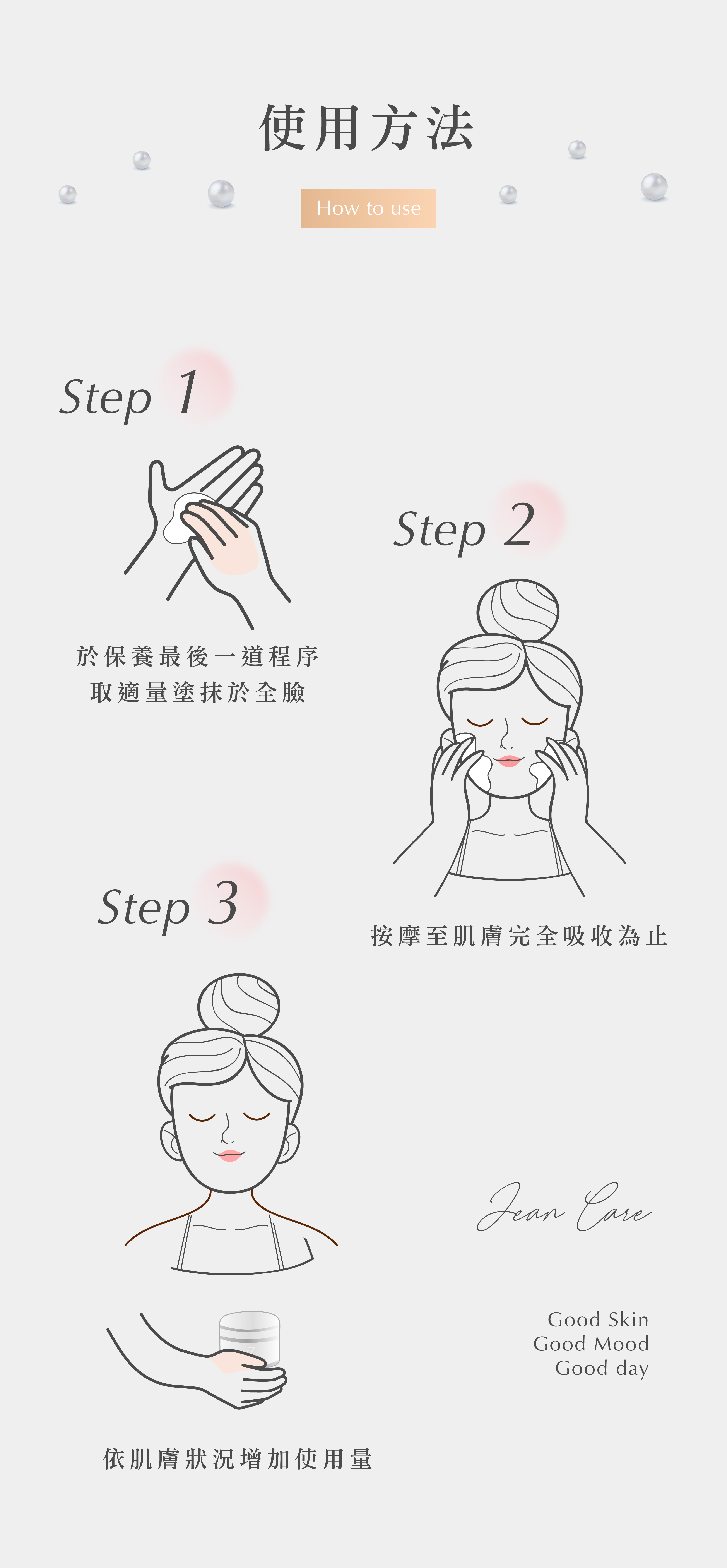 使用方法

How to use

Step 1

於保養最後一道程序
取適量塗抹於全臉

Step 2

按摩至肌膚完全吸收為止

Step 3

依肌膚狀況增加使用量

Jean Care

Good Skin
Good Mood
Good day