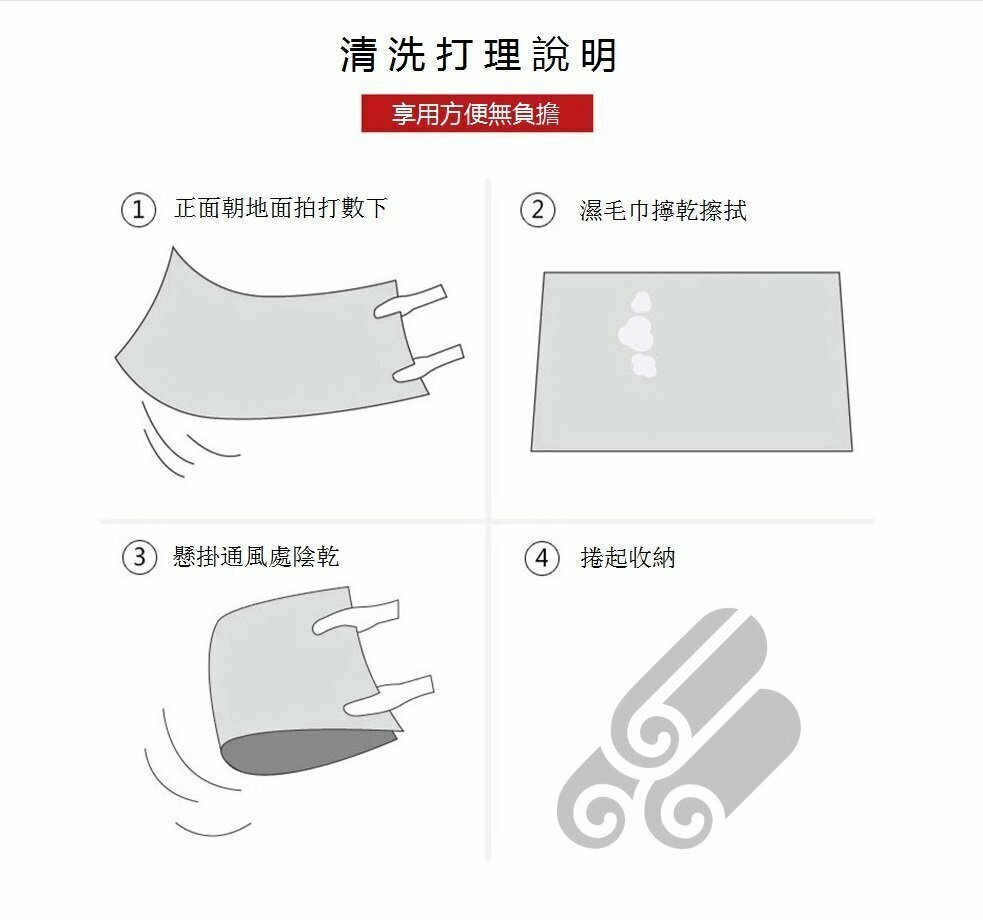 清洗打理說明

享用方便無負擔

① 正面朝地面拍打數下

② 濕毛巾擰乾擦拭

③ 懸掛通風處陰乾

④ 捲起收納