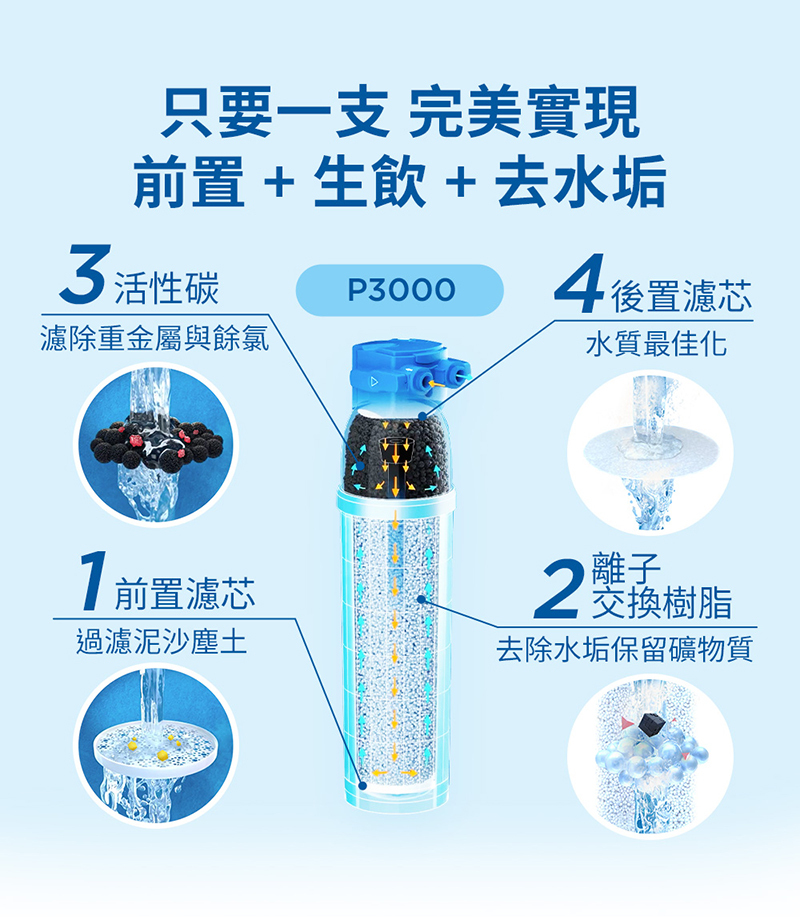 只要一支 完美實現
前置 + 生飲 + 去水垢

3 活性碳
濾除重金屬與餘氯

P3000

4 後置濾芯
水質最佳化

1 前置濾芯
過濾泥沙塵土

2 離子交換樹脂
去除水垢保留礦物質