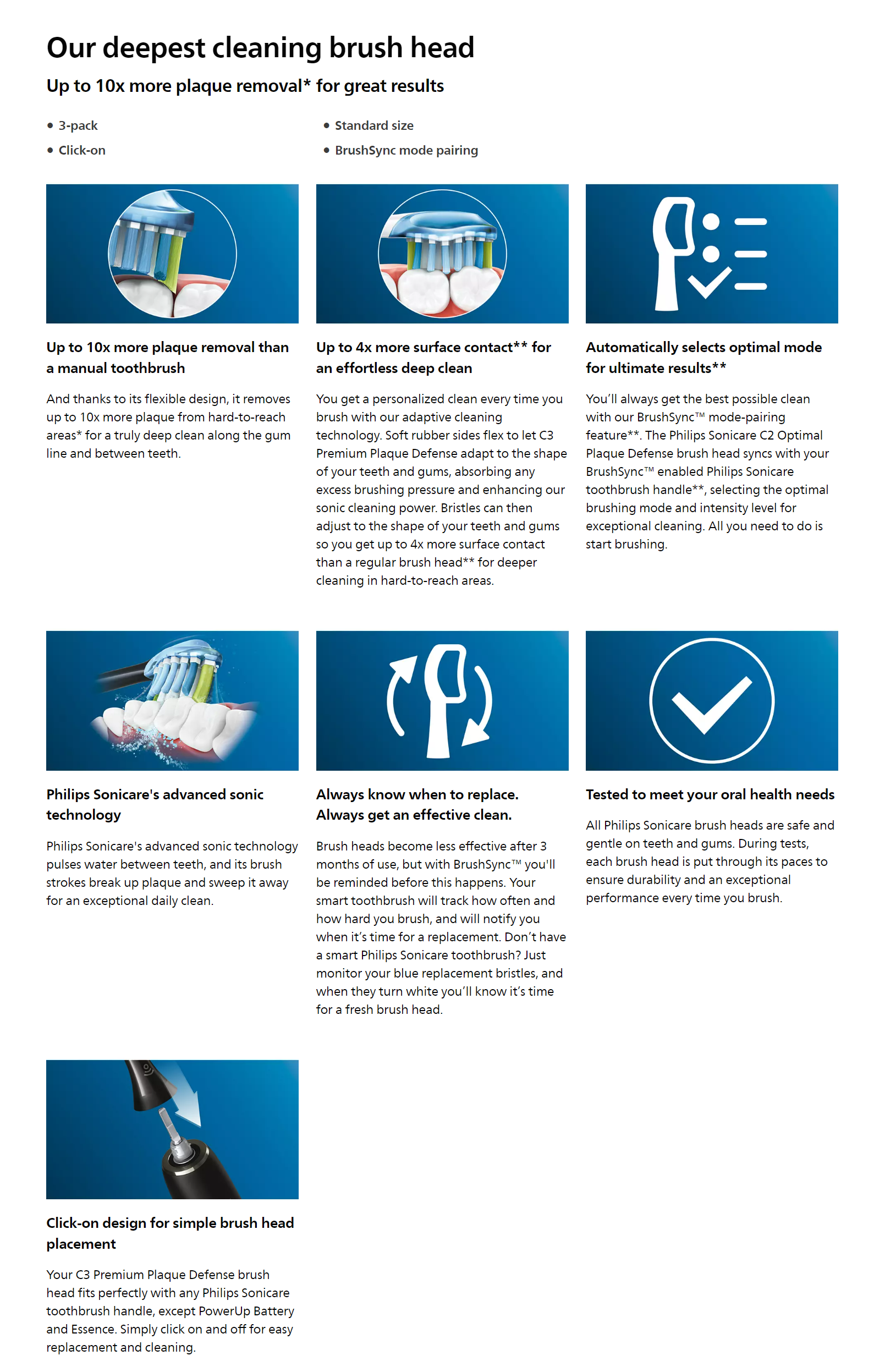 Our deepest cleaning brush head

Up to 10x more plaque removal* for great results

• 3-pack
• Click-on

• Standard size
• BrushSync mode pairing

Up to 10x more plaque removal than a manual toothbrush

And thanks to its flexible design, it removes up to 10x more plaque from hard-to-reach areas* for a truly deep clean along the gum line and between teeth.

Up to 4x more surface contact** for an effortless deep clean

You get a personalized clean every time you brush with our adaptive cleaning technology. Soft rubber sides flex to let C3 Premium Plaque Defense adapt to the shape of your teeth and gums, absorbing any excess brushing pressure and enhancing our sonic cleaning power. Bristles can then adjust to the shape of your teeth and gums so you get up to 4x more surface contact than a regular brush head** for deeper cleaning in hard-to-reach areas.

Automatically selects optimal mode for ultimate results**

You'll always get the best possible clean with our BrushSync™ mode-pairing feature**. The Philips Sonicare C2 Optimal Plaque Defense brush head syncs with your BrushSync™ enabled Philips Sonicare toothbrush handle**, selecting the optimal brushing mode and intensity level for exceptional cleaning. All you need to do is start brushing.

Philips Sonicare's advanced sonic technology

Philips Sonicare's advanced sonic technology pulses water between teeth, and its brush strokes break up plaque and sweep it away for an exceptional daily clean.

Always know when to replace. Always get an effective clean.

Brush heads become less effective after 3 months of use, but with BrushSync™ you'll be reminded before this happens. Your smart toothbrush will track how often and how hard you brush, and will notify you when it's time for a replacement. Don't have a smart Philips Sonicare toothbrush? Just monitor your blue replacement bristles, and when they turn white you'll know it's time for a fresh brush head.

Tested to meet your oral health needs

All Philips Sonicare brush heads are safe and gentle on teeth and gums. During tests, each brush head is put through its paces to ensure durability and an exceptional performance every time you brush.

Click-on design for simple brush head placement

Your C3 Premium Plaque Defense brush head fits perfectly with any Philips Sonicare toothbrush handle, except PowerUp Battery and Essence. Simply click on and off for easy replacement and cleaning.