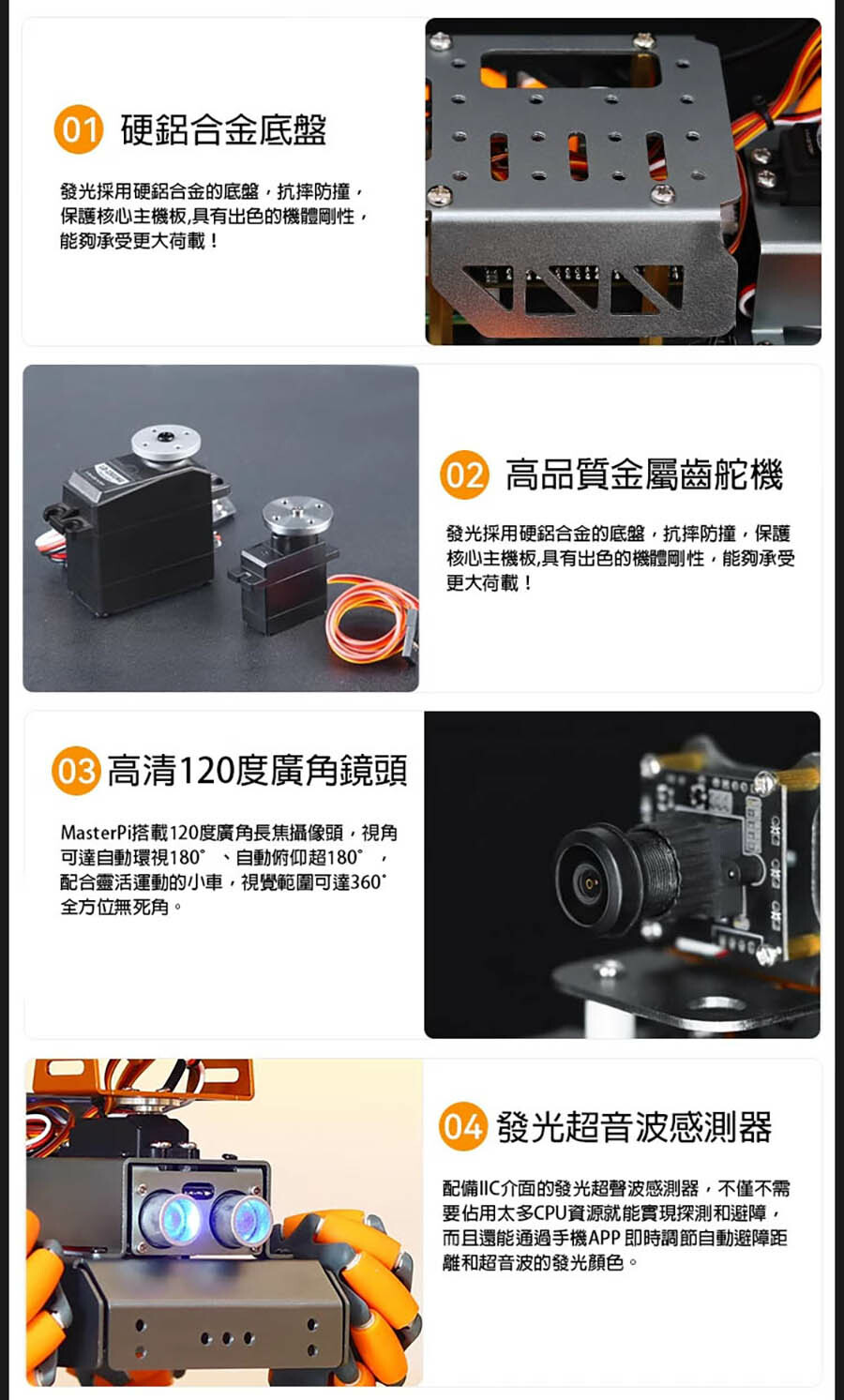 01 硬鋁合金底盤

發光採用硬鋁合金的底盤，抗摔防撞，保護核心主機板,具有出色的機體剛性，能夠承受更大荷載！

02 高品質金屬齒舵機

發光採用硬鋁合金的底盤，抗摔防撞，保護核心主機板,具有出色的機體剛性，能夠承受更大荷載！

03 高清120度廣角鏡頭

MasterPi搭載120度廣角長焦攝像頭，視角可達自動環視180°、自動俯仰超180°，配合靈活運動的小車，視覺範圍可達360°全方位無死角。

04 發光超音波感測器

配備IIC介面的發光超聲波感測器，不僅不需要佔用太多CPU資源就能實現探測和避障，而且還能通過手機APP 即時調節自動避障距離和超音波的發光顏色。