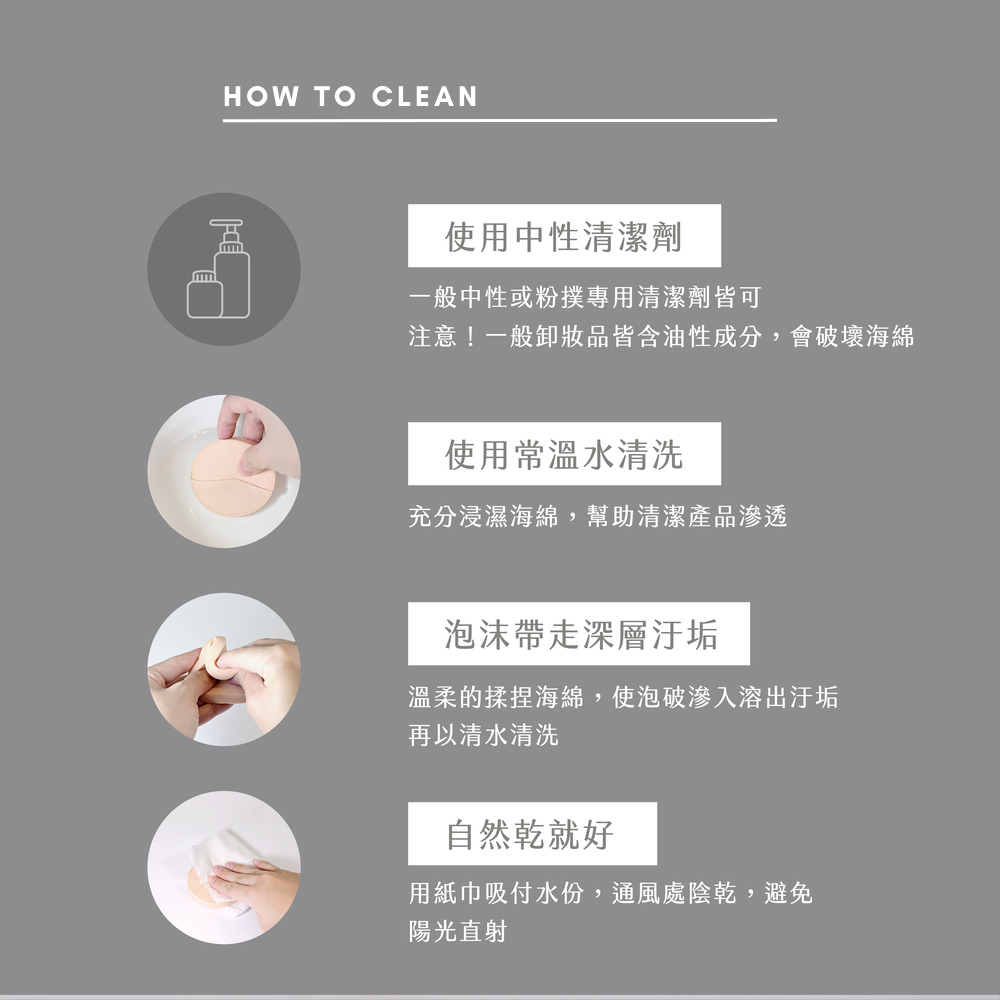 HOW TO CLEAN

使用中性清潔劑

一般中性或粉撲專用清潔劑皆可
注意！一般卸妝品皆含油性成分，會破壞海綿

使用常溫水清洗

充分浸濕海綿，幫助清潔產品滲透

泡沫帶走深層汙垢

溫柔的揉捏海綿，使泡破滲入溶出汙垢
再以清水清洗

自然乾就好

用紙巾吸付水份，通風處陰乾，避免
陽光直射