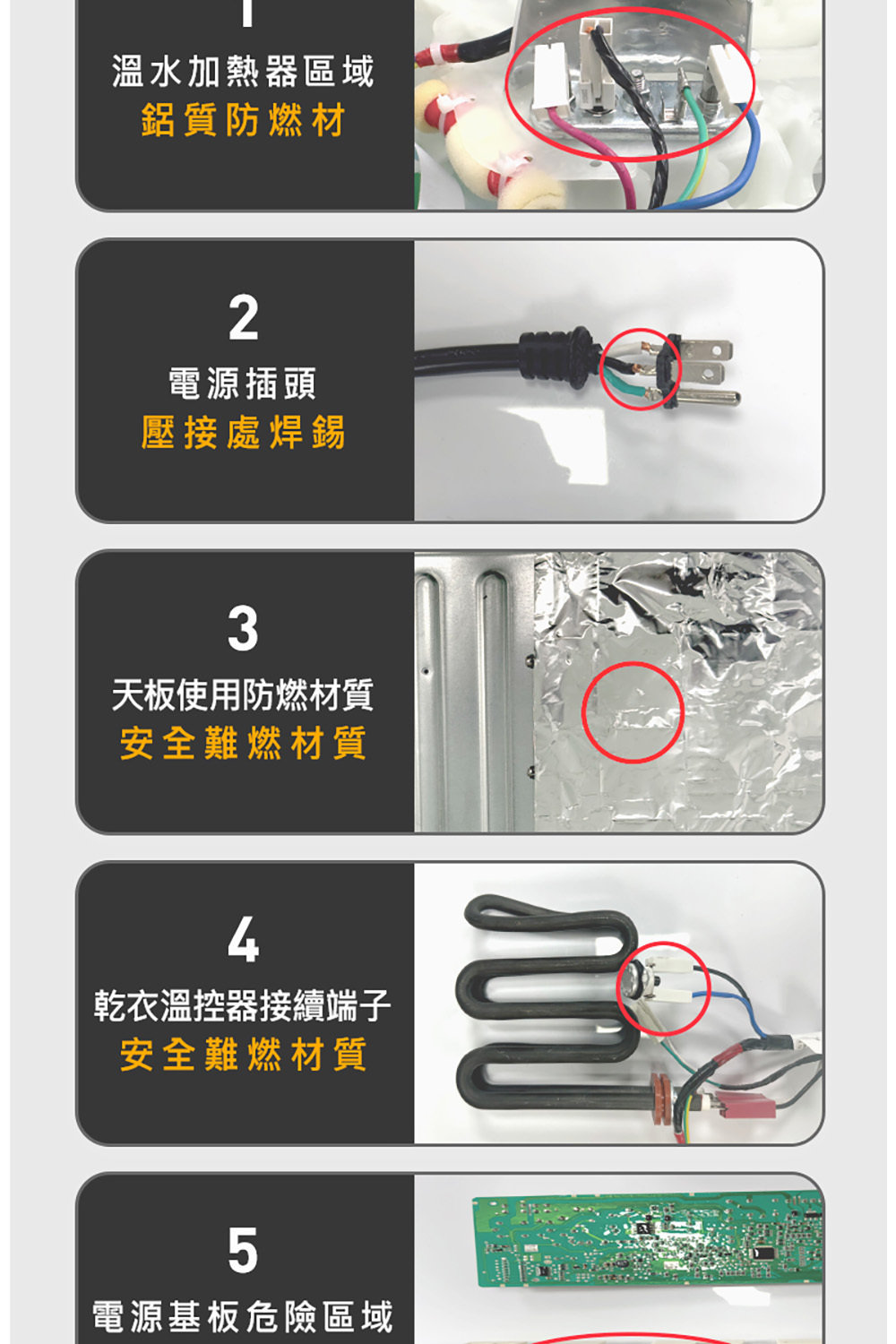 1
溫水加熱器區域
鋁質防燃材

2
電源插頭
壓接處焊錫

3
天板使用防燃材質
安全難燃材質

4
乾衣溫控器接續端子
安全難燃材質

5
電源基板危險區域