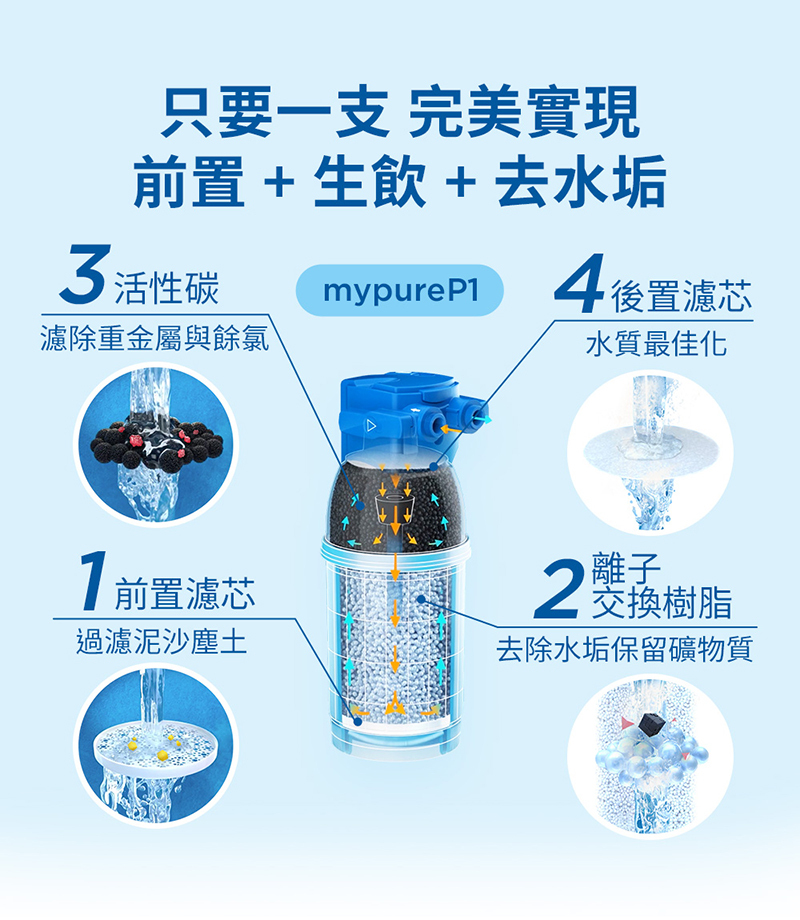 只要一支 完美實現
前置 + 生飲 + 去水垢

3 活性碳
濾除重金屬與餘氯

mypureP1

4 後置濾芯
水質最佳化

1 前置濾芯
過濾泥沙塵土

2 離子交換樹脂
去除水垢保留礦物質