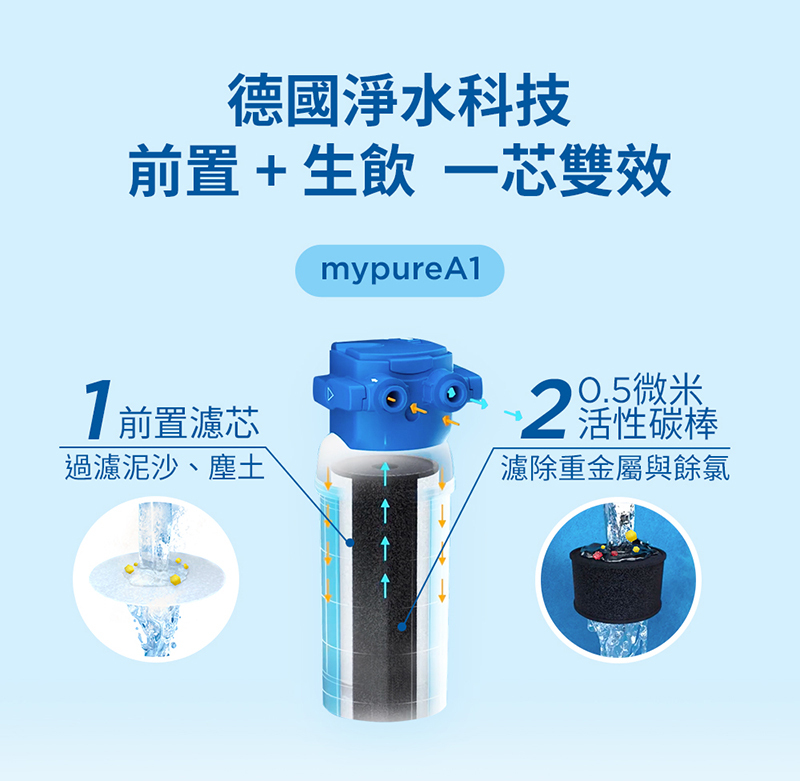 德國淨水科技
前置 + 生飲 一芯雙效

mypureA1

1 前置濾芯
過濾泥沙、塵土

2 0.5微米
活性碳棒
濾除重金屬與餘氯