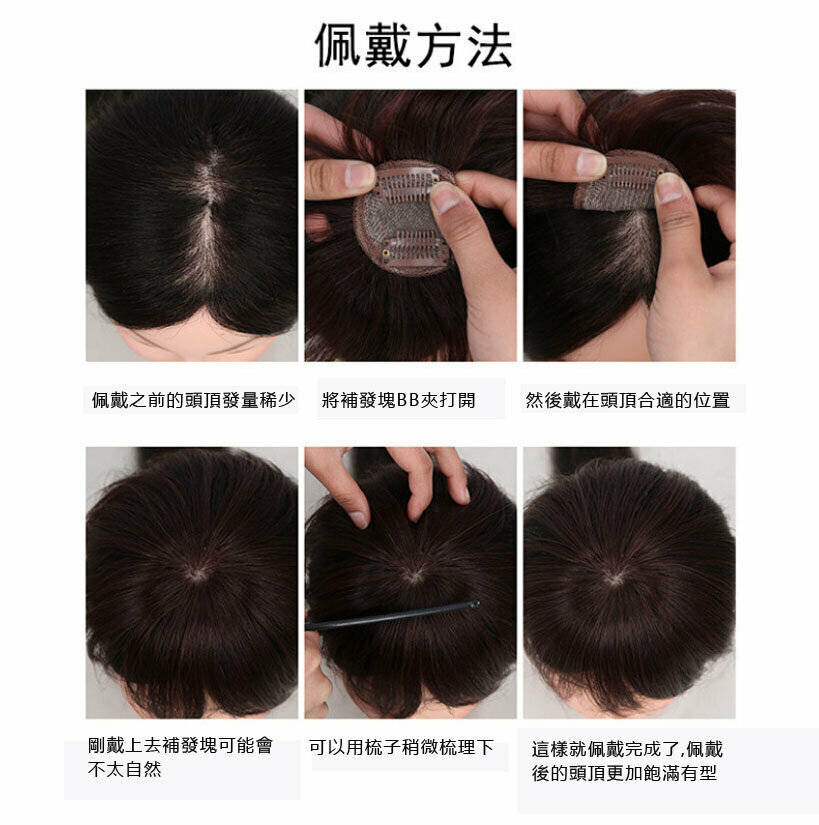 佩戴方法

佩戴之前的頭頂發量稀少

將補發塊BB夾打開

然後戴在頭頂合適的位置

剛戴上去補發塊可能會不太自然

可以用梳子稍微梳理下

這樣就佩戴完成了,佩戴後的頭頂更加飽滿有型