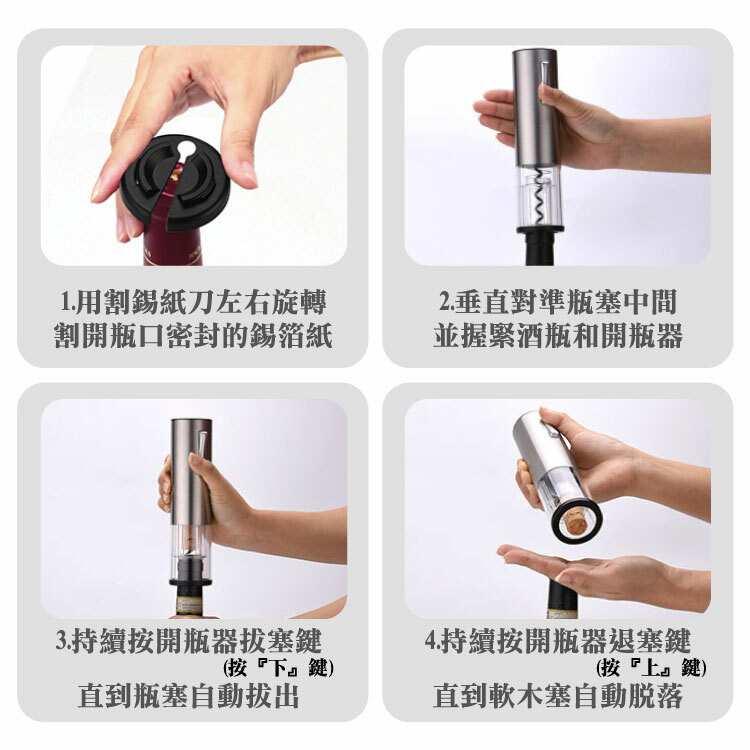 1.用割錫紙刀左右旋轉
割開瓶口密封的錫箔紙

2.垂直對準瓶塞中間
並握緊酒瓶和開瓶器

3.持續按開瓶器拔塞鍵
(按『下』鍵)
直到瓶塞自動拔出

4.持續按開瓶器退塞鍵
(按『上』鍵)
直到軟木塞自動脫落