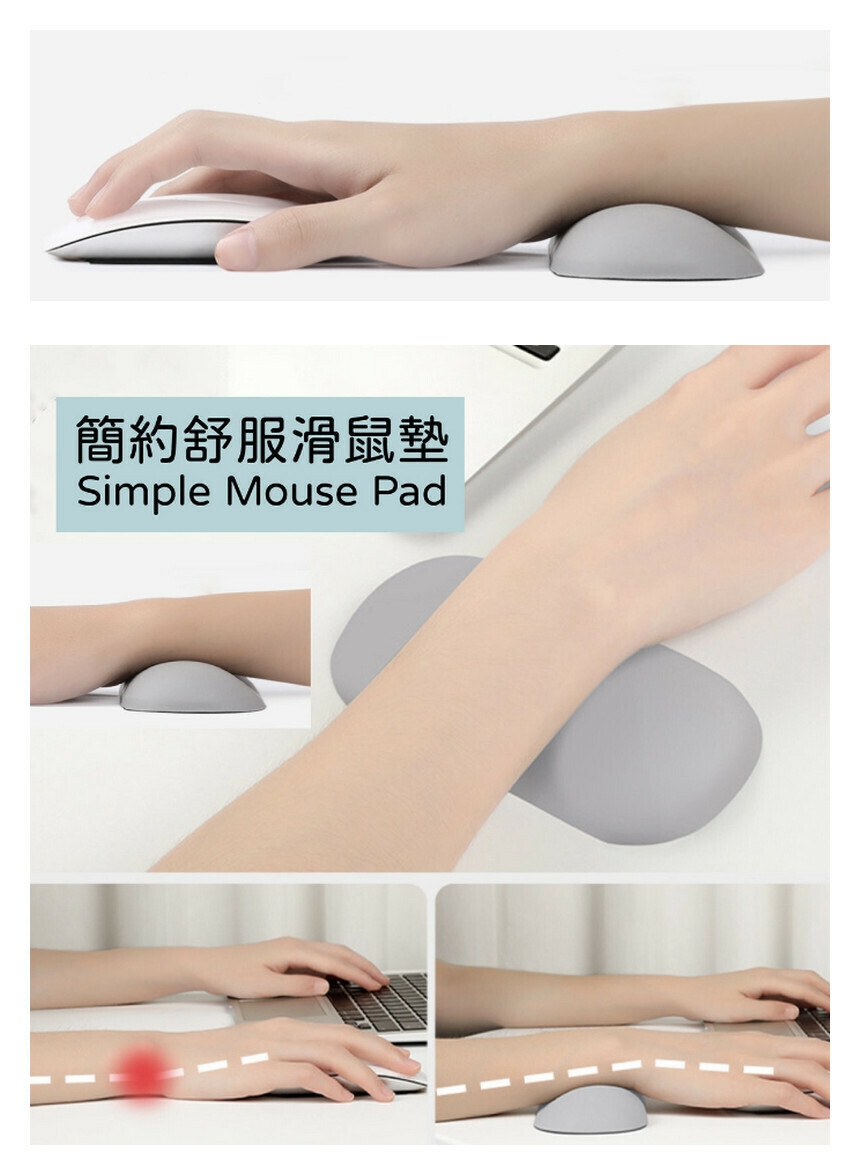 簡約舒服滑鼠墊
Simple Mouse Pad