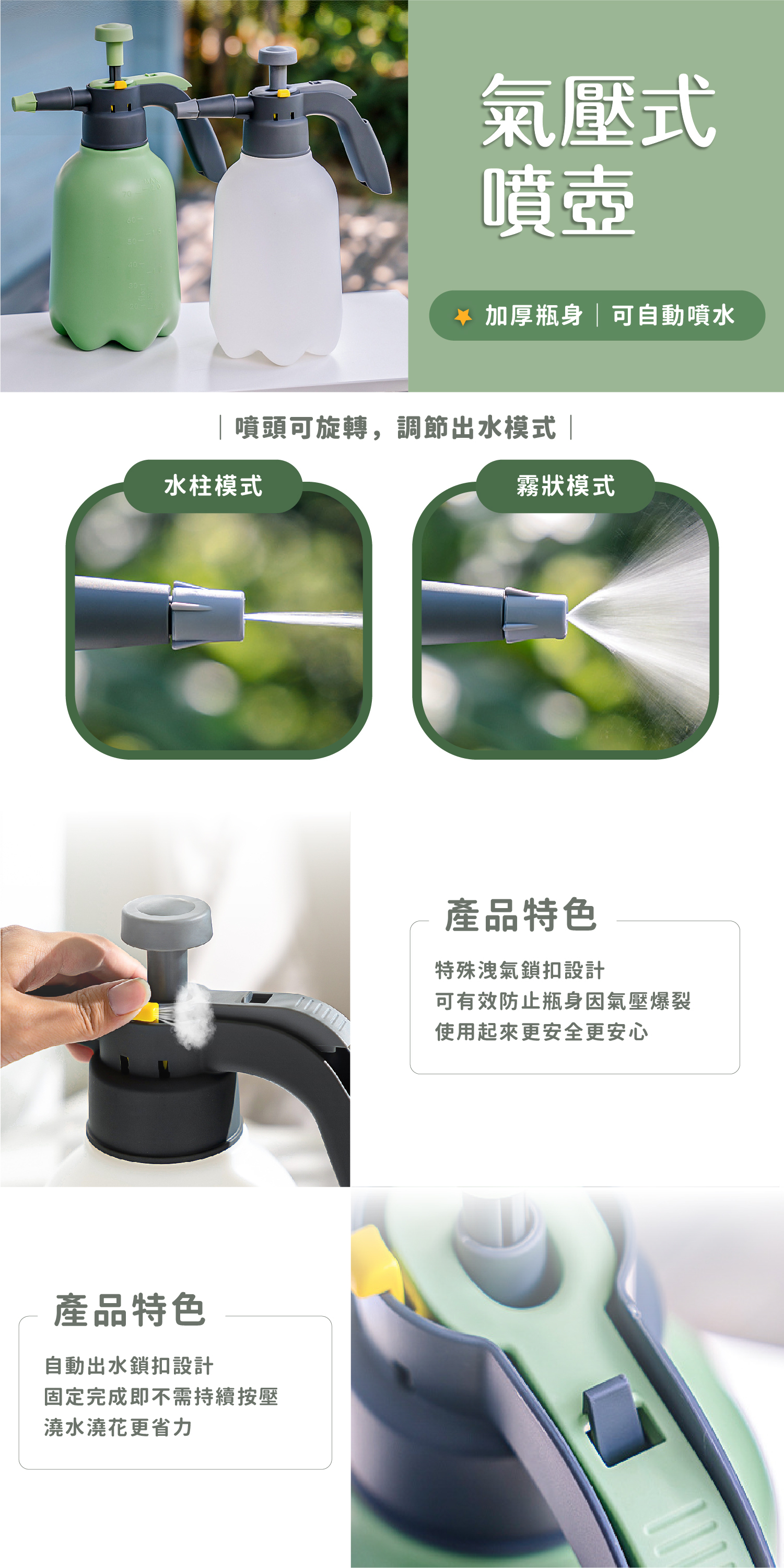 氣壓式
噴壺

加厚瓶身 | 可自動噴水

| 噴頭可旋轉，調節出水模式 |

水柱模式

霧狀模式

產品特色

特殊洩氣鎖扣設計
可有效防止瓶身因氣壓爆裂
使用起來更安全更安心

產品特色

自動出水鎖扣設計
固定完成即不需持續按壓
澆水澆花更省力