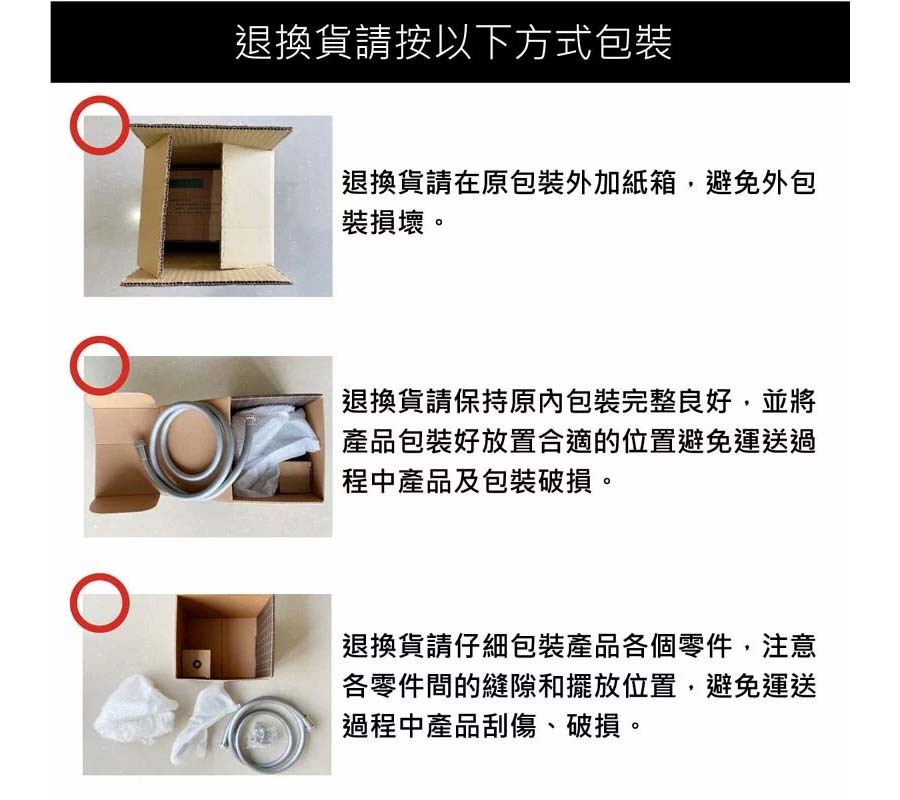 退換貨請按以下方式包裝

退換貨請在原包裝外加紙箱，避免外包裝損壞。

退換貨請保持原內包裝完整良好，並將產品包裝好放置合適的位置避免運送過程中產品及包裝破損。

退換貨請仔細包裝產品各個零件，注意各零件間的縫隙和擺放位置，避免運送過程中產品刮傷、破損。