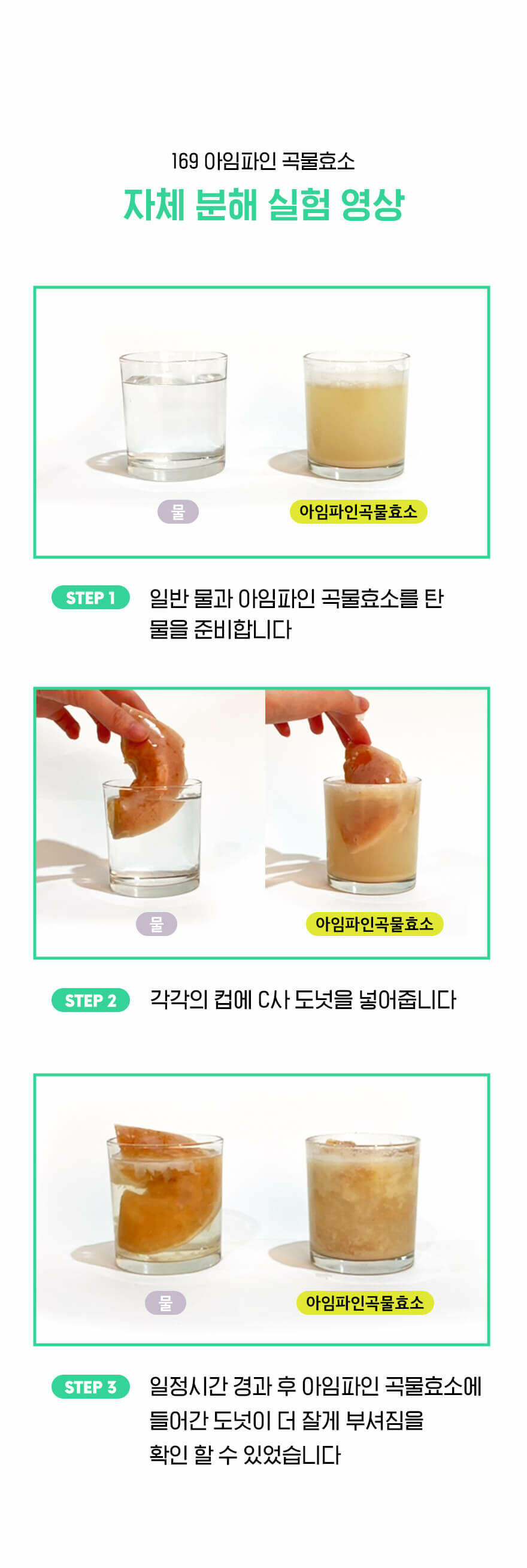 169 아임파인 곡물효소

자체 분해 실험 영상

물

아임파인곡물효소

STEP 1 일반 물과 아임파인 곡물효소를 탄 물을 준비합니다

물

아임파인곡물효소

STEP 2 각각의 컵에 C사 도넛을 넣어줍니다

물

아임파인곡물효소

STEP 3 일정시간 경과 후 아임파인 곡물효소에 들어간 도넛이 더 잘게 부셔짐을 확인 할 수 있었습니다