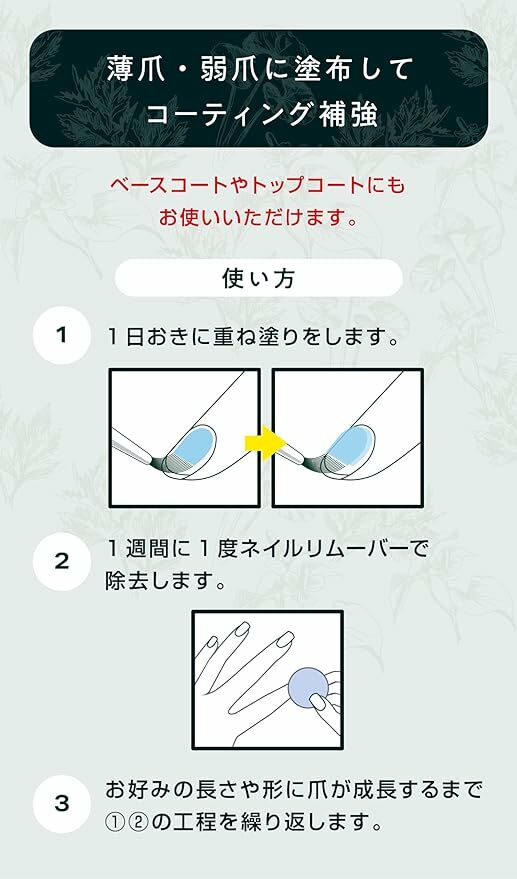 薄爪・弱爪に塗布して
コーティング補強

ベースコートやトップコートにも
お使いいただけます。

使い方

1
1日おきに重ね塗りをします。

2
1週間に1度ネイルリムーバーで除去します。

3
お好みの長さや形に爪が成長するまで①②の工程を繰り返します。