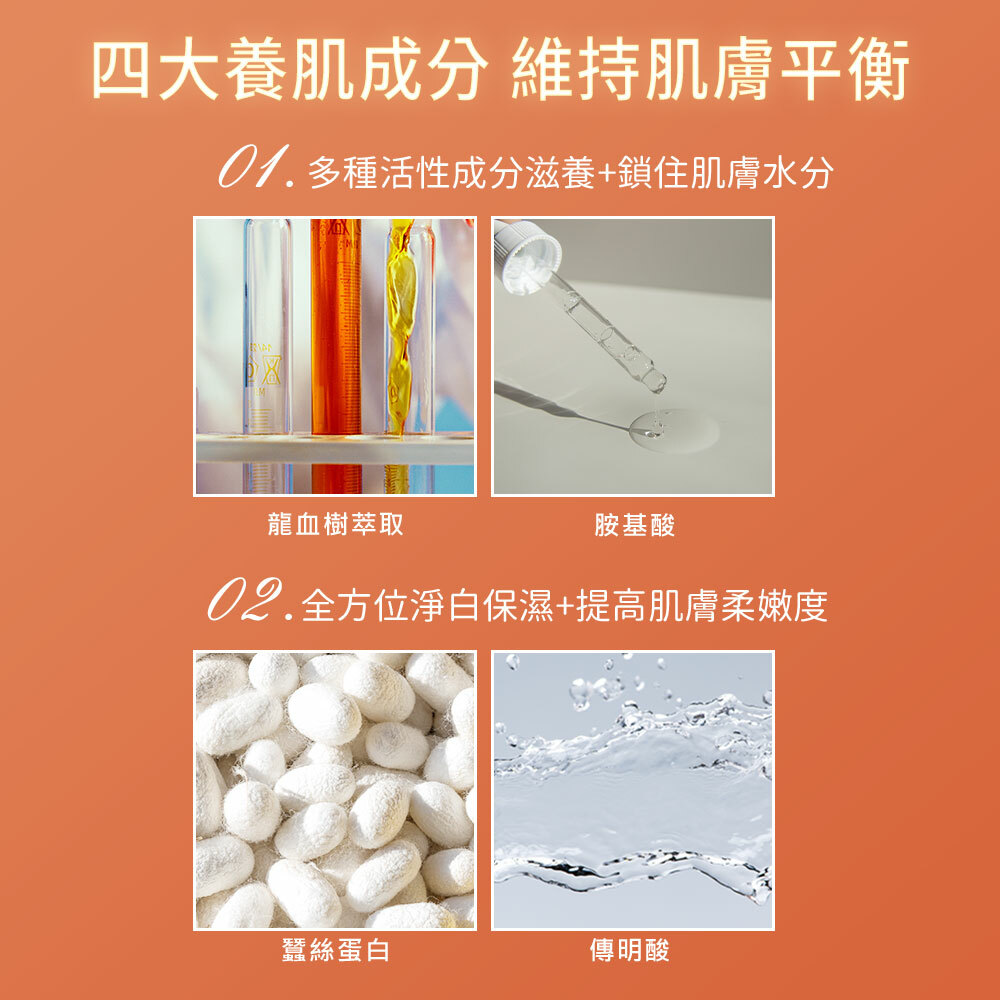 四大養肌成分 維持肌膚平衡

01. 多種活性成分滋養+鎖住肌膚水分

龍血樹萃取

胺基酸

02. 全方位淨白保濕+提高肌膚柔嫩度

蠶絲蛋白

傳明酸