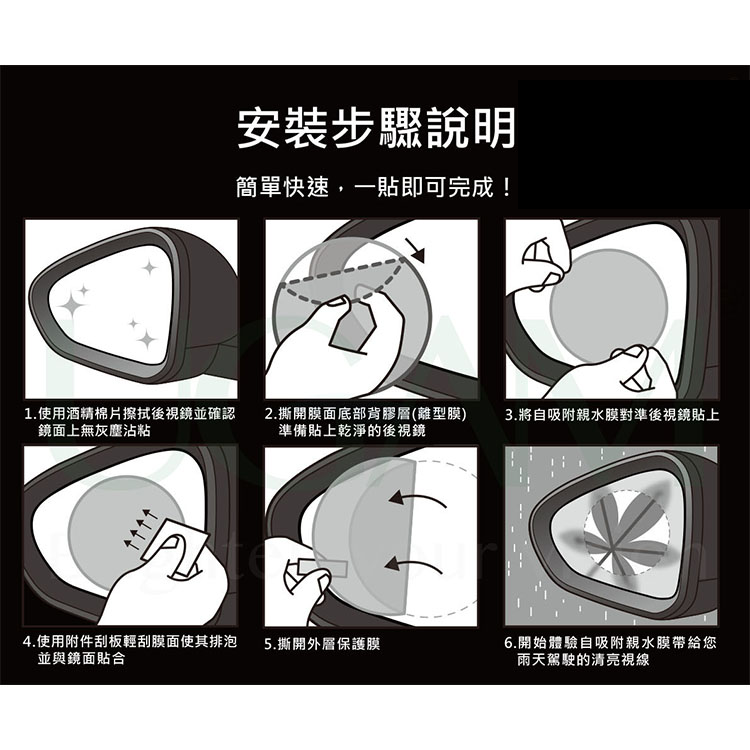 安裝步驟說明

簡單快速，一貼即可完成！

1.使用酒精棉片擦拭後視鏡並確認鏡面上無灰塵沾粘

2.撕開膜面底部背膠層(離型膜)準備貼上乾淨的後視鏡

3.將自吸附親水膜對準後視鏡貼上

4.使用附件刮板輕刮膜面使其排泡並與鏡面貼合

5.撕開外層保護膜

6.開始體驗自吸附親水膜帶給您雨天駕駛的清亮視線