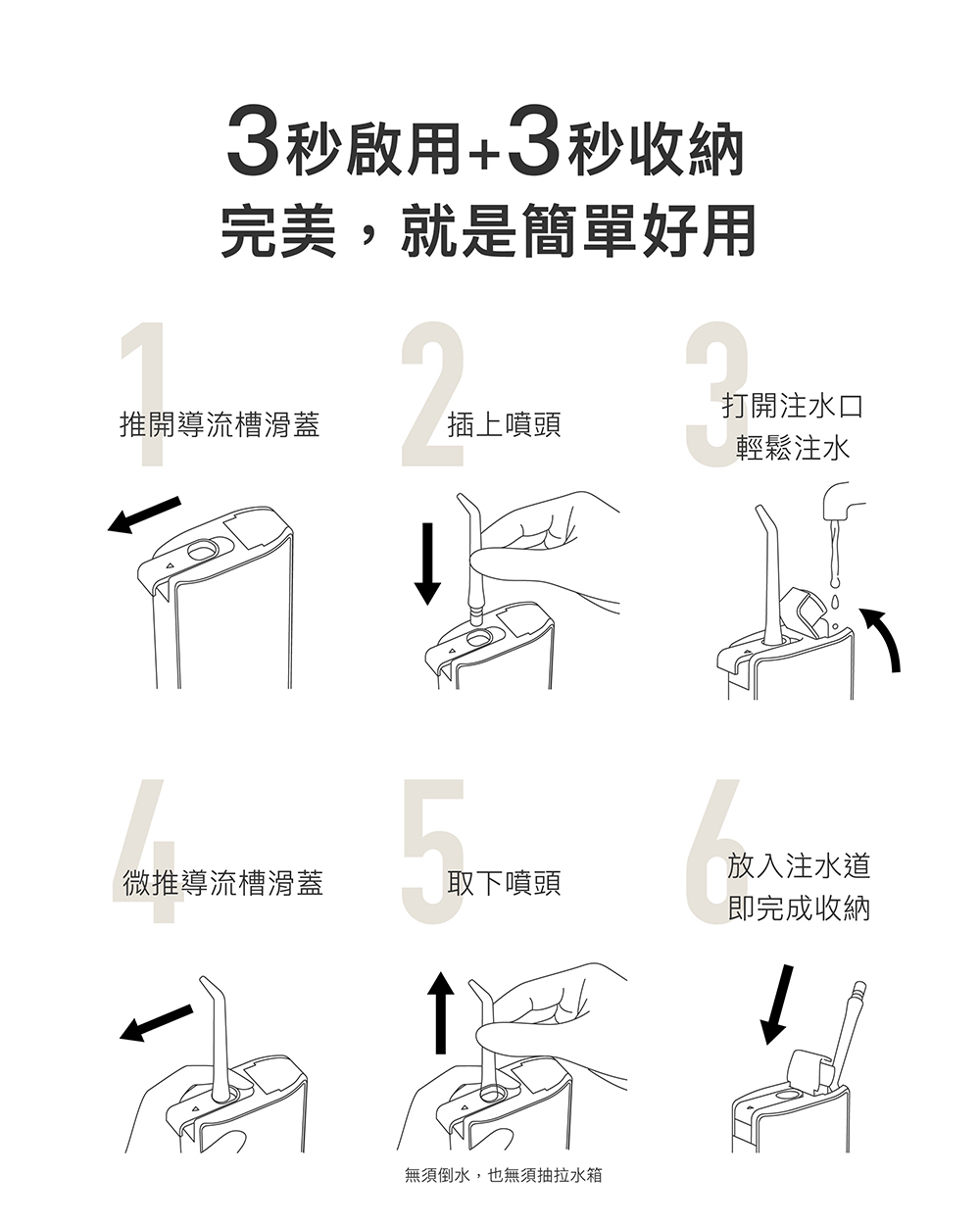 3秒啟用+3秒收納
完美，就是簡單好用

1
推開導流槽滑蓋

2
插上噴頭

3
打開注水口
輕鬆注水

4
微推導流槽滑蓋

5
取下噴頭

6
放入注水道
即完成收納

無須倒水，也無須抽拉水箱