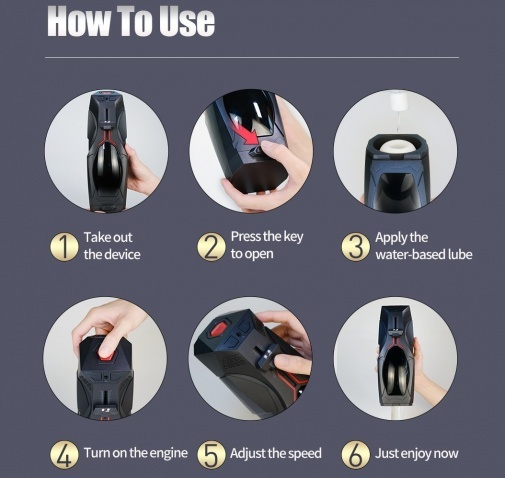 How To Use

1 Take out the device

2 Press the key to open

3 Apply the water-based lube

4 Turn on the engine

5 Adjust the speed

6 Just enjoy now