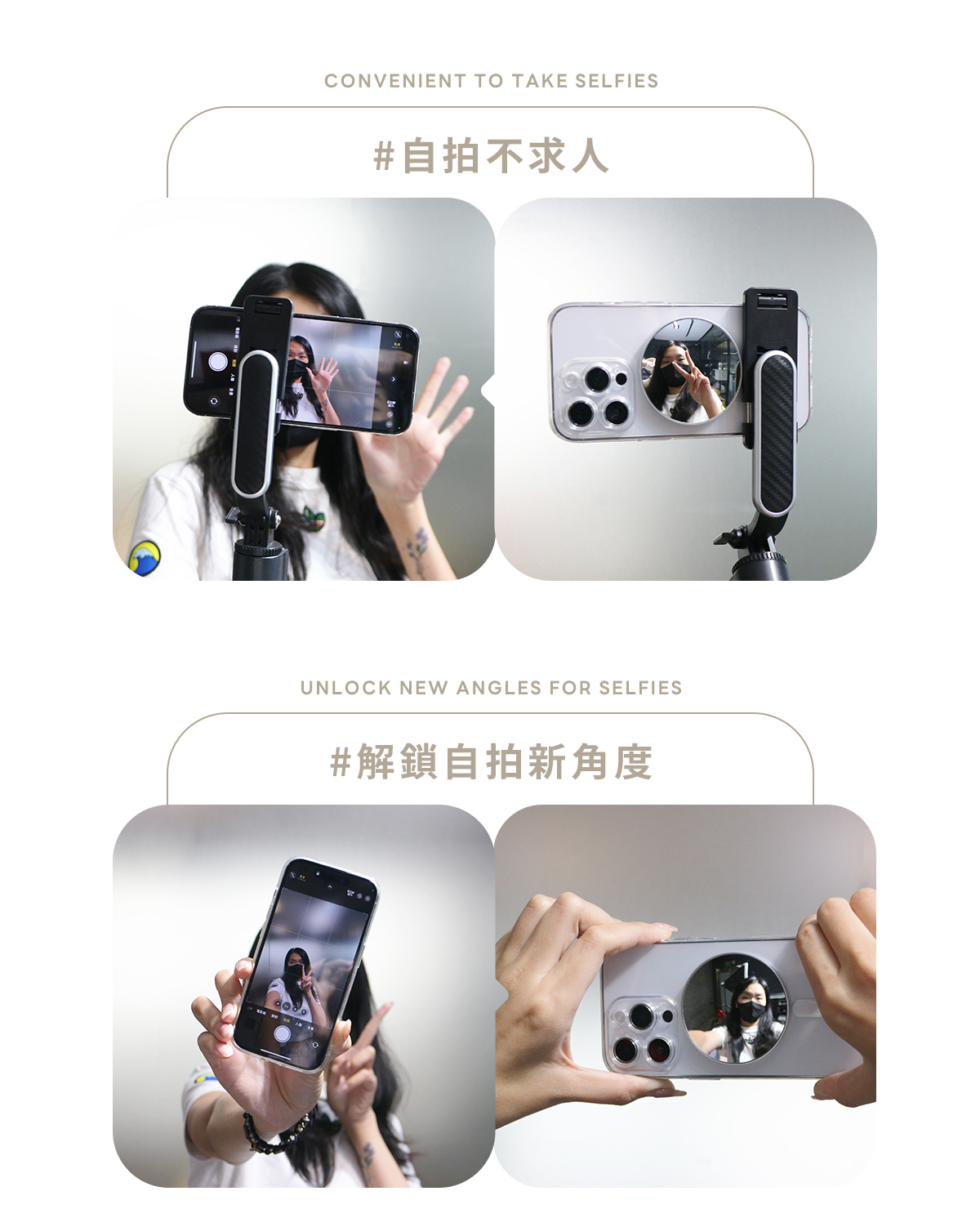 CONVENIENT TO TAKE SELFIES

#自拍不求人

UNLOCK NEW ANGLES FOR SELFIES

#解鎖自拍新角度