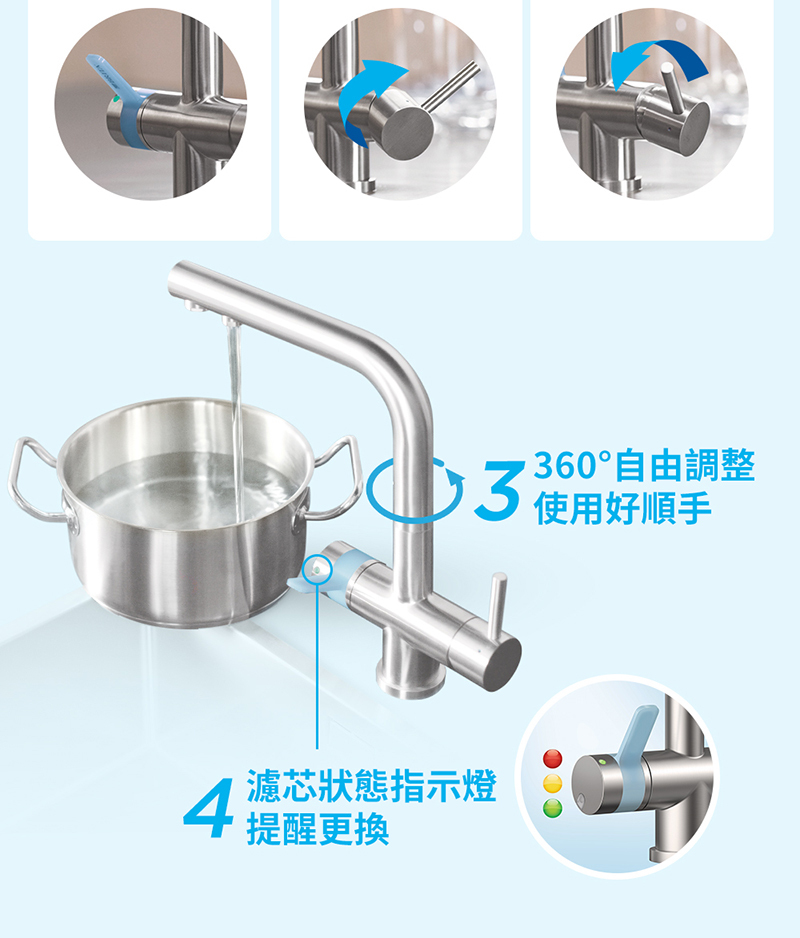 3 360°自由調整
使用好順手

4 濾芯狀態指示燈
提醒更換