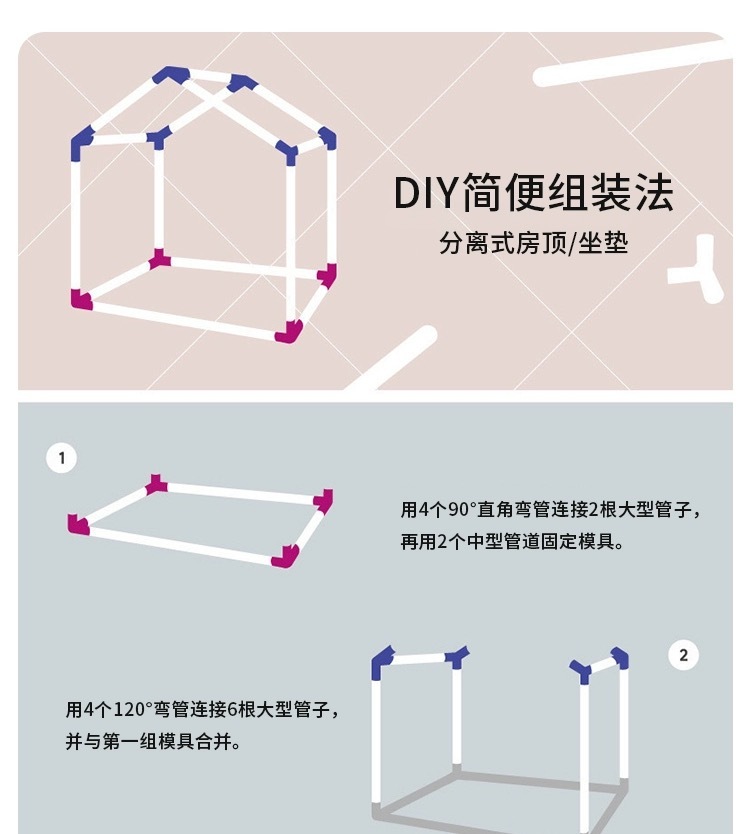 DIY简便组装法

分离式房顶/坐垫

1

用4个90°直角弯管连接2根大型管子，再用2个中型管道固定模具。

2

用4个120°弯管连接6根大型管子，并与第一组模具合并。