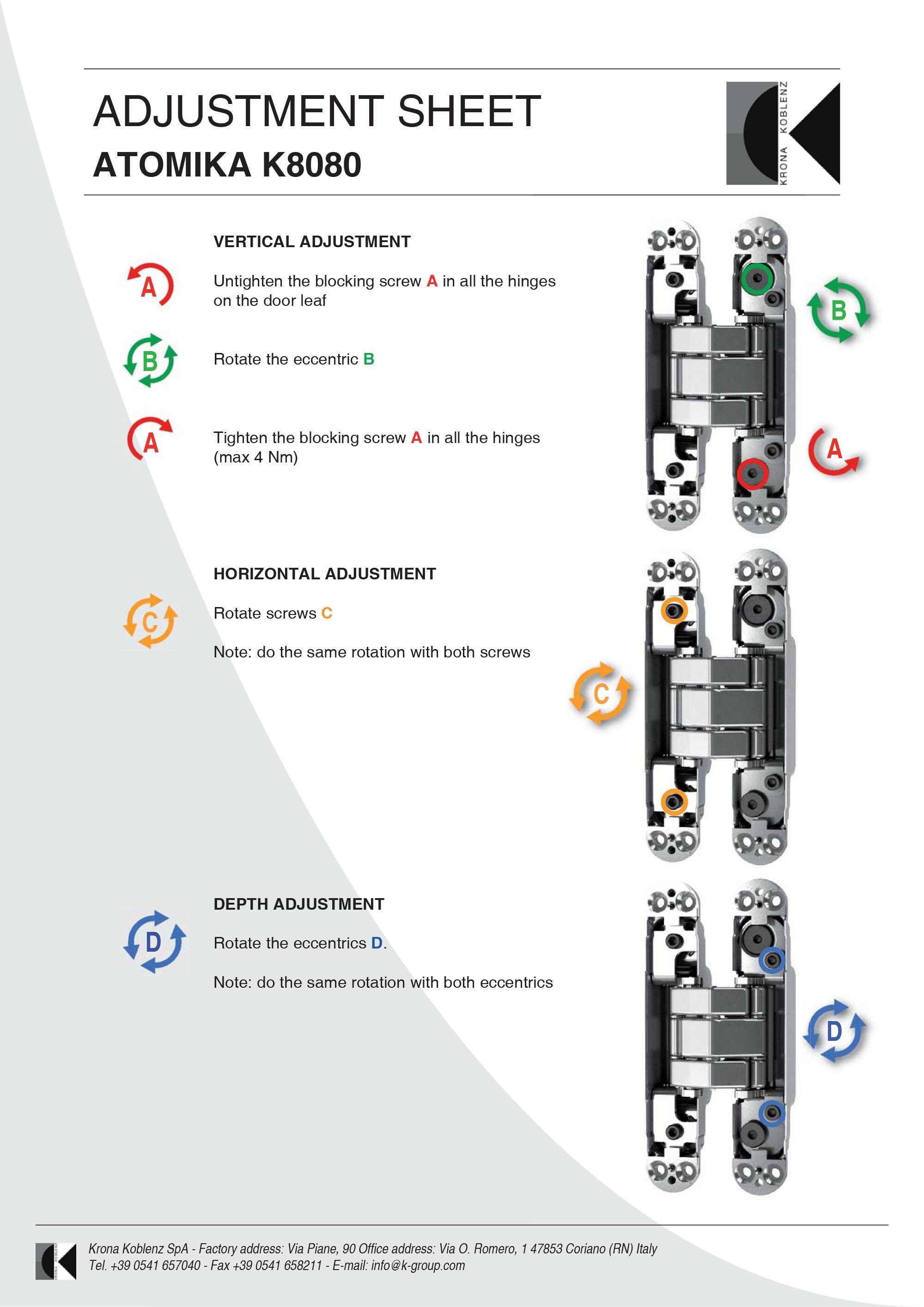 ADJUSTMENT SHEET
ATOMIKA K8080

KRONA KOBLENZ

VERTICAL ADJUSTMENT

A

Untighten the blocking screw A in all the hinges on the door leaf

B

Rotate the eccentric B

A

Tighten the blocking screw A in all the hinges (max 4 Nm)

B

A

HORIZONTAL ADJUSTMENT

C

Rotate screws C

Note: do the same rotation with both screws

C

DEPTH ADJUSTMENT

D

Rotate the eccentrics D.

Note: do the same rotation with both eccentrics

D

Krona Koblenz SpA - Factory address: Via Piane, 90 Office address: Via O. Romero, 1 47853 Coriano (RN) Italy
Tel. +39 0541 657040 - Fax +39 0541 658211 - E-mail: info@k-group.com