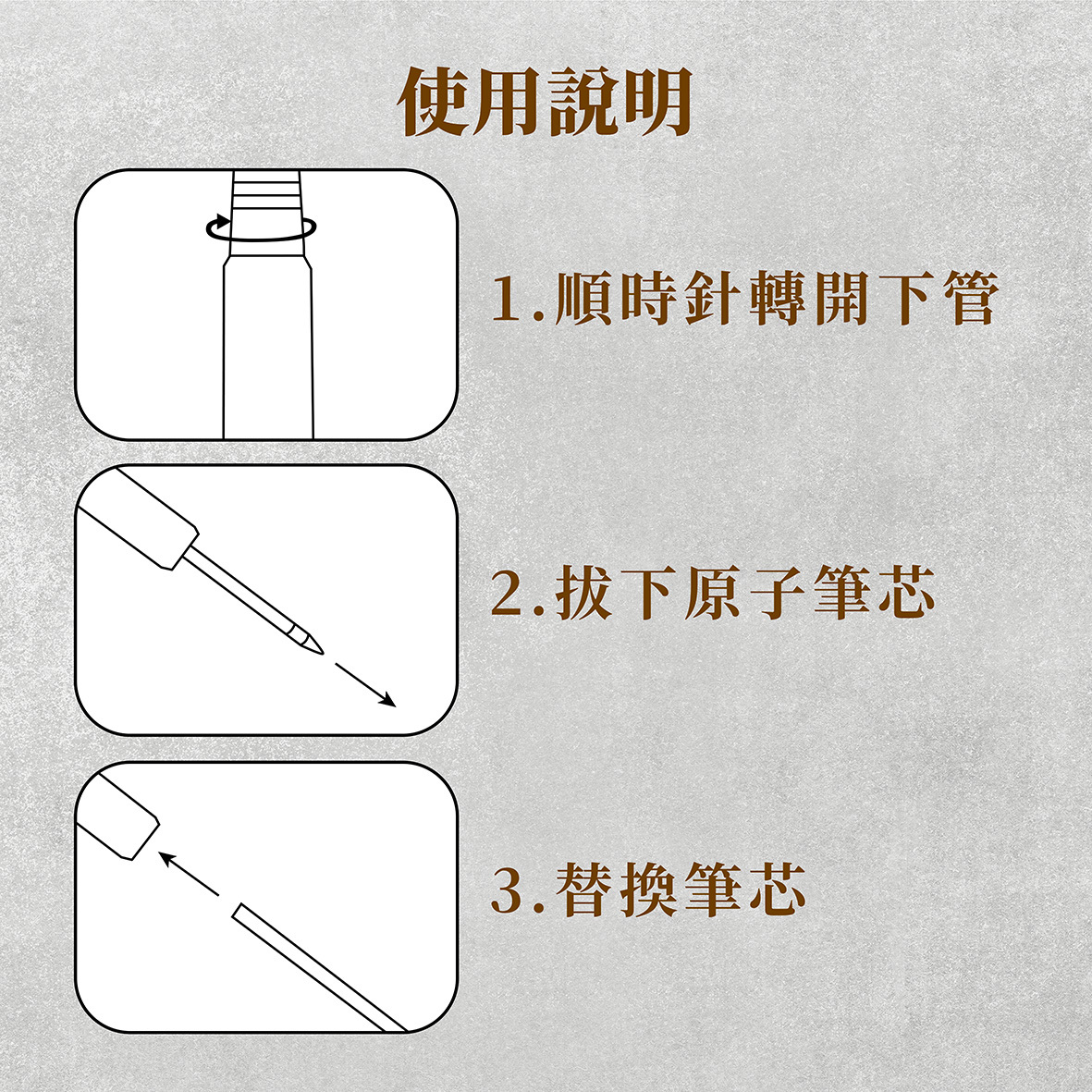 使用說明

1.順時針轉開下管

2.拔下原子筆芯

3.替換筆芯