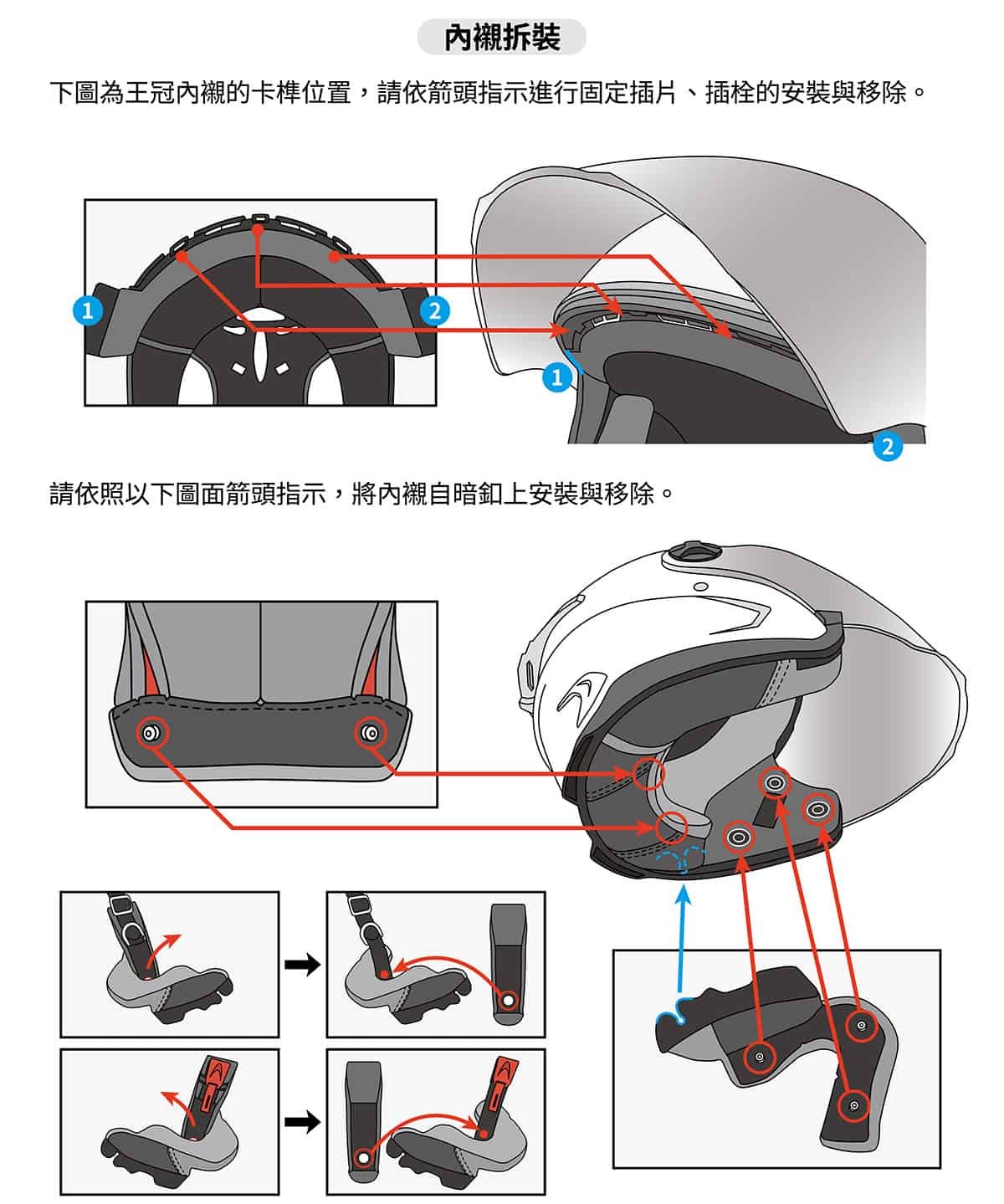 內襯拆裝

下圖為王冠內襯的卡榫位置，請依箭頭指示進行固定插片、插栓的安裝與移除。

1

2

1

2

請依照以下圖面箭頭指示，將內襯自暗釦上安裝與移除。