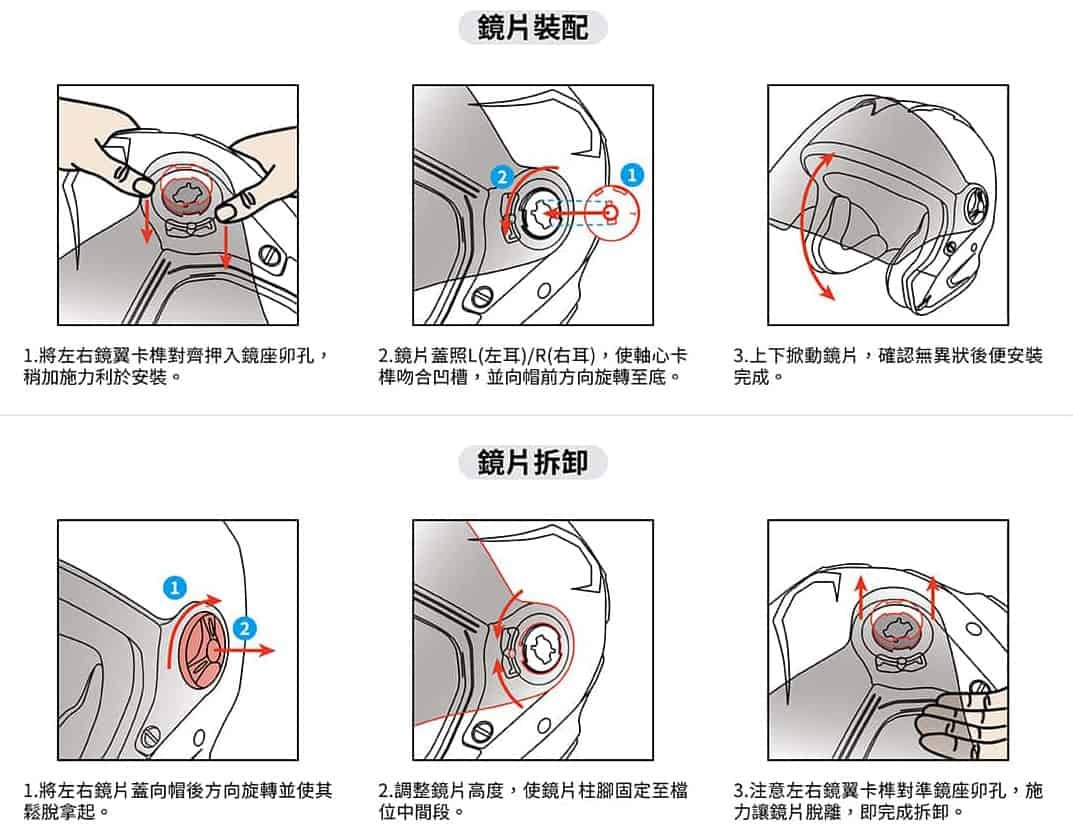 鏡片裝配

2 1

1.將左右鏡翼卡榫對齊押入鏡座卯孔，稍加施力利於安裝。

2.鏡片蓋照L(左耳)/R(右耳)，使軸心卡榫吻合凹槽，並向帽前方向旋轉至底。

3.上下掀動鏡片，確認無異狀後便安裝完成。

鏡片拆卸

1 2

1.將左右鏡片蓋向帽後方向旋轉並使其鬆脫拿起。

2.調整鏡片高度，使鏡片柱腳固定至檔位中間段。

3.注意左右鏡翼卡榫對準鏡座卯孔，施力讓鏡片脫離，即完成拆卸。