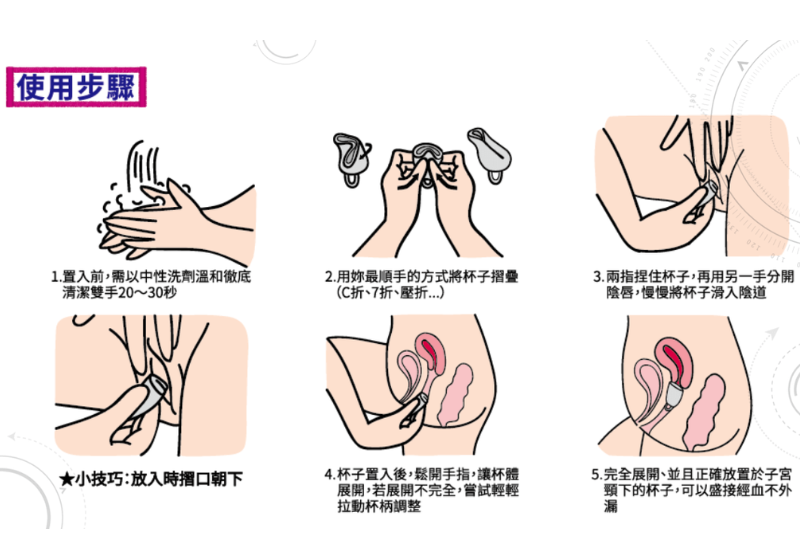 使用步驟

1.置入前，需以中性洗劑溫和徹底清潔雙手20～30秒

2.用妳最順手的方式將杯子摺疊(C折、7折、壓折...)

3.兩指捏住杯子，再用另一手分開陰唇，慢慢將杯子滑入陰道

★小技巧：放入時摺口朝下

4.杯子置入後，鬆開手指，讓杯體展開，若展開不完全，嘗試輕輕拉動杯柄調整

5.完全展開、並且正確放置於子宮頸下的杯子，可以盛接經血不外漏