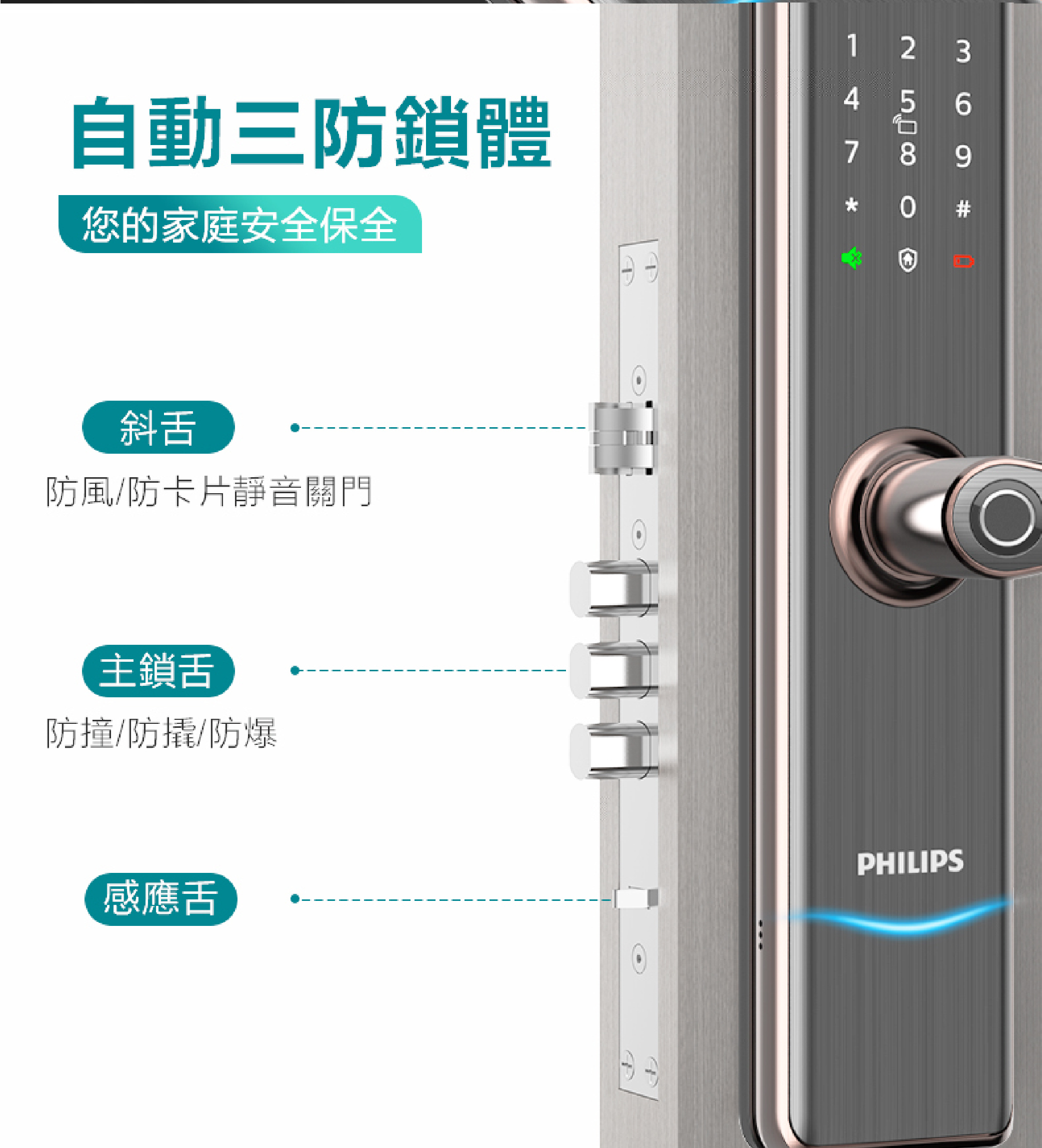 自動三防鎖體

您的家庭安全保全

斜舌

防風/防卡片靜音關門

主鎖舌

防撞/防撬/防爆

感應舌

1 2 3
4 5 6
7 8 9
* 0 #

PHILIPS