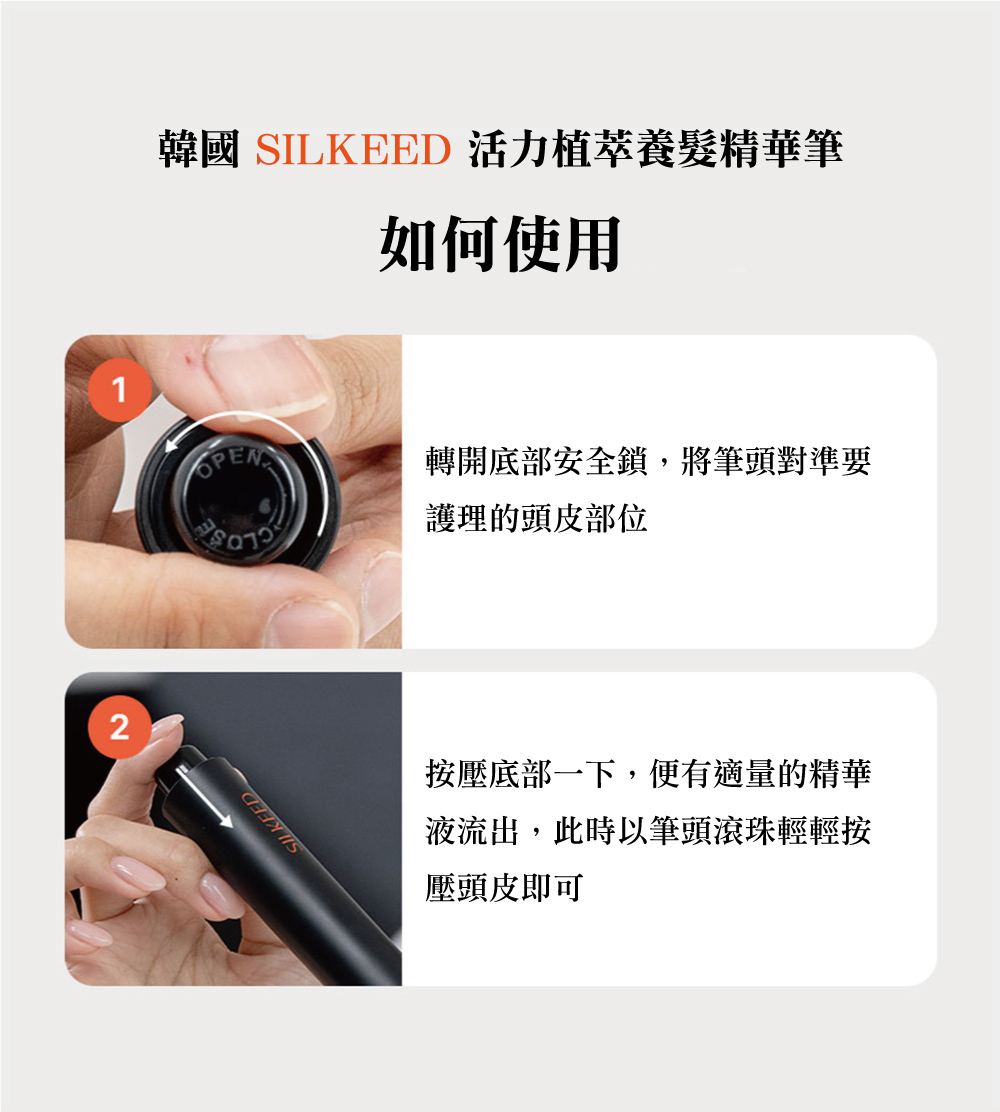 韓國 SILKEED 活力植萃養髮精華筆

如何使用

1

OPEN

CLOSE

轉開底部安全鎖，將筆頭對準要護理的頭皮部位

2

SILKEED

按壓底部一下，便有適量的精華液流出，此時以筆頭滾珠輕輕按壓頭皮即可