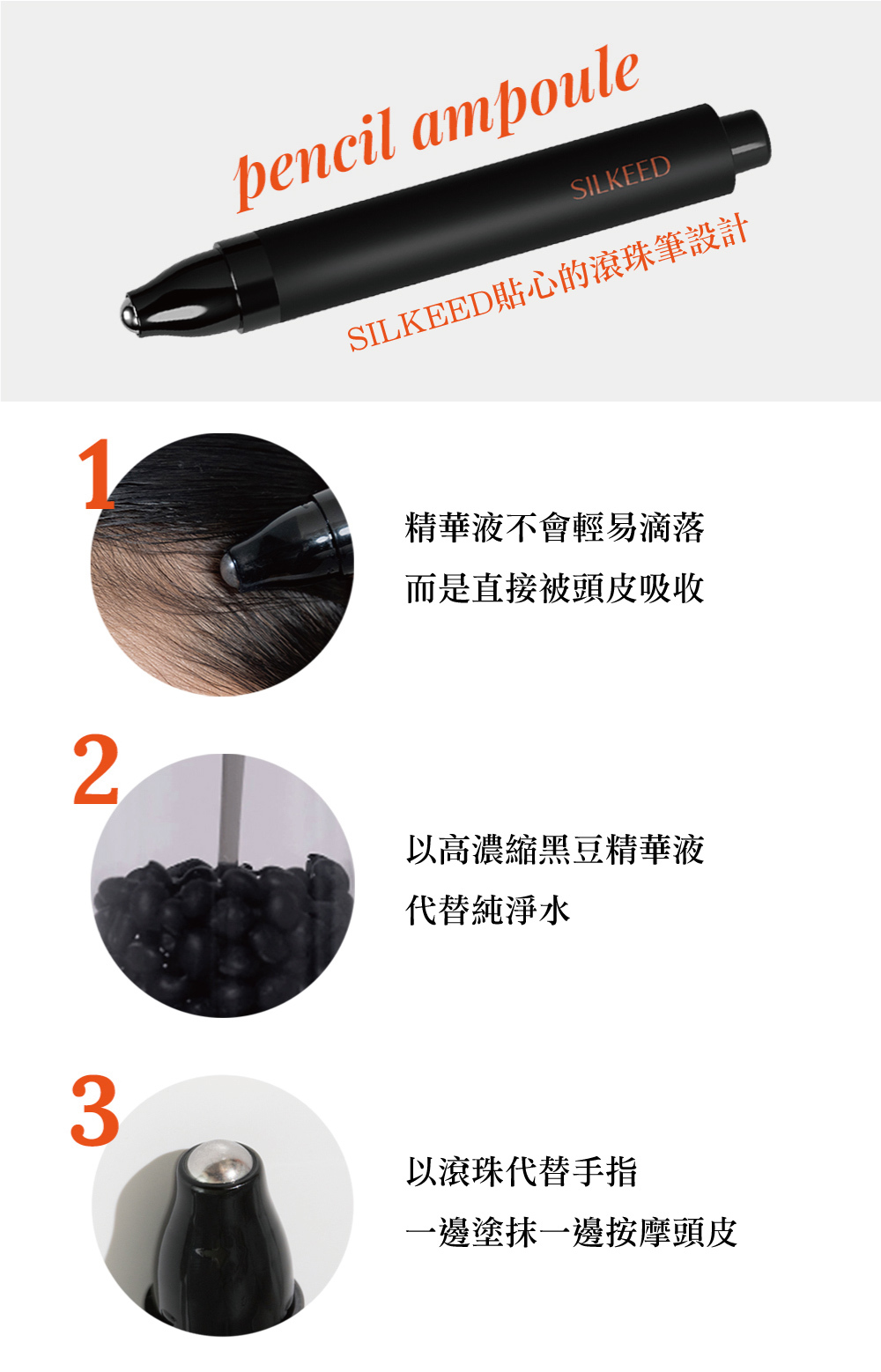 pencil ampoule

SILKEED

SILKEED貼心的滾珠筆設計

1

精華液不會輕易滴落
而是直接被頭皮吸收

2

以高濃縮黑豆精華液
代替純淨水

3

以滾珠代替手指
一邊塗抹一邊按摩頭皮