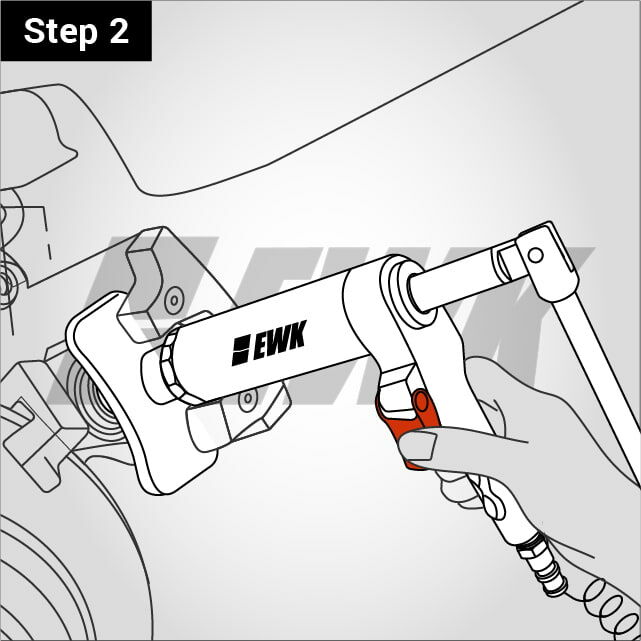 Step 2

EWK

EWK