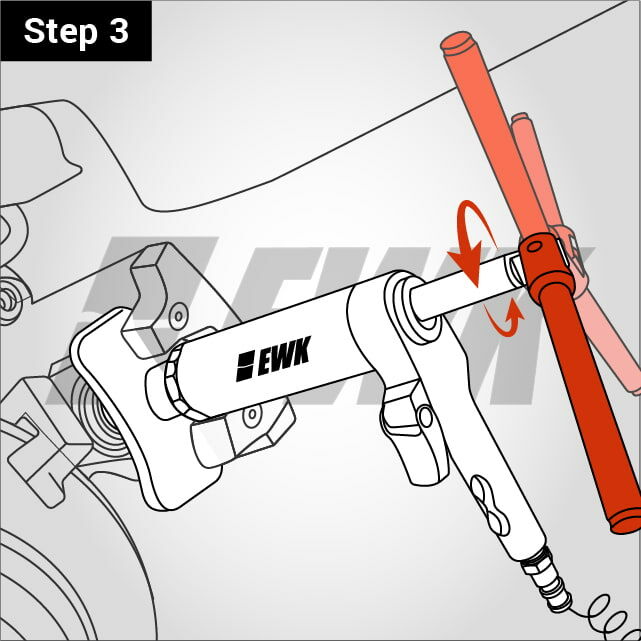 Step 3

EWK

EWK