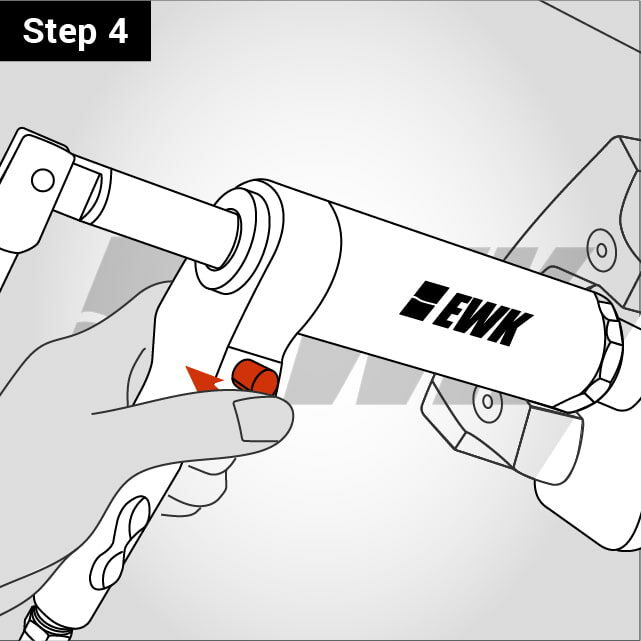 Step 4

EWK