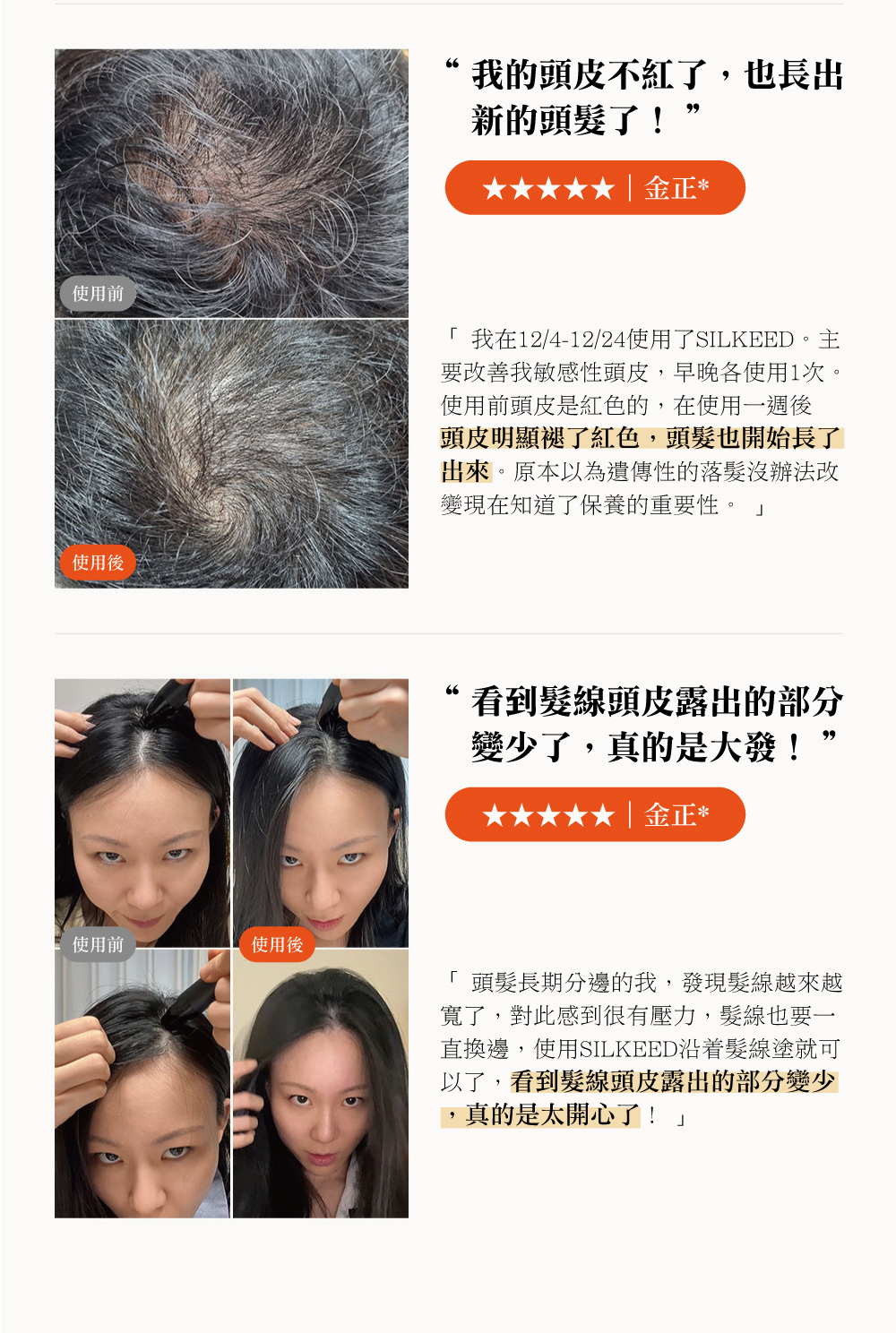 使用前

使用後

“ 我的頭皮不紅了，也長出新的頭髮了！ ”

★★★★★ | 金正*

「 我在12/4-12/24使用了SILKEED。主要改善我敏感性頭皮，早晚各使用1次。使用前頭皮是紅色的，在使用一週後頭皮明顯褪了紅色，頭髮也開始長了出來。原本以為遺傳性的落髮沒辦法改變現在知道了保養的重要性。 」

使用前

使用後

“ 看到髮線頭皮露出的部分變少了，真的是大發！ ”

★★★★★ | 金正*

「 頭髮長期分邊的我，發現髮線越來越寬了，對此感到很有壓力，髮線也要一直換邊，使用SILKEED沿着髮線塗就可以了，看到髮線頭皮露出的部分變少，真的是太開心了！ 」