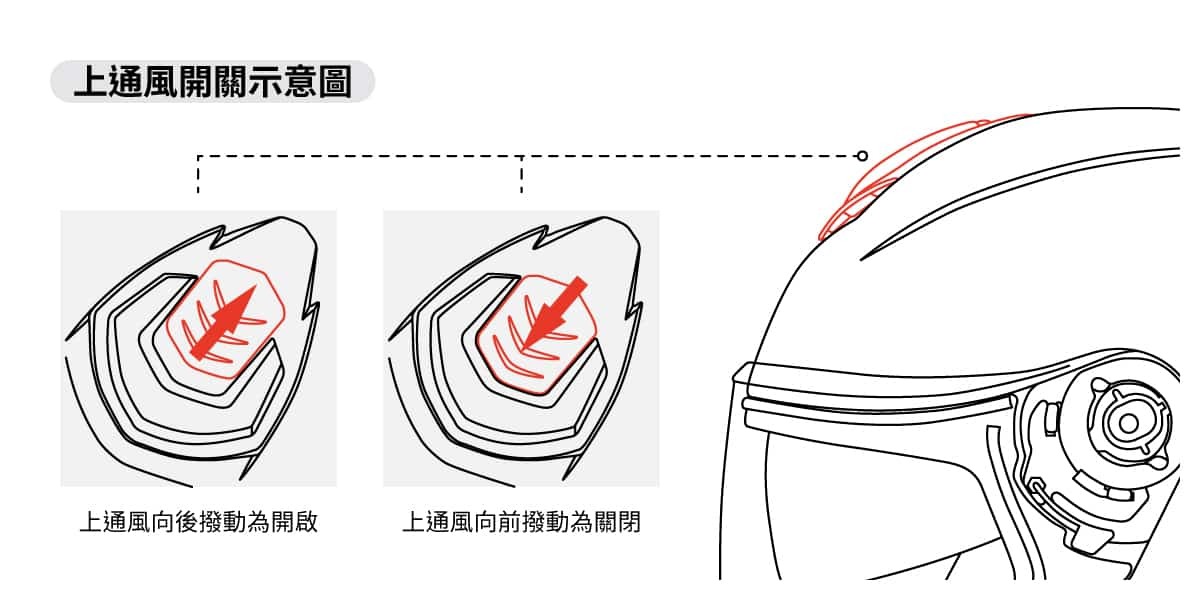 上通風開關示意圖

上通風向後撥動為開啟

上通風向前撥動為關閉